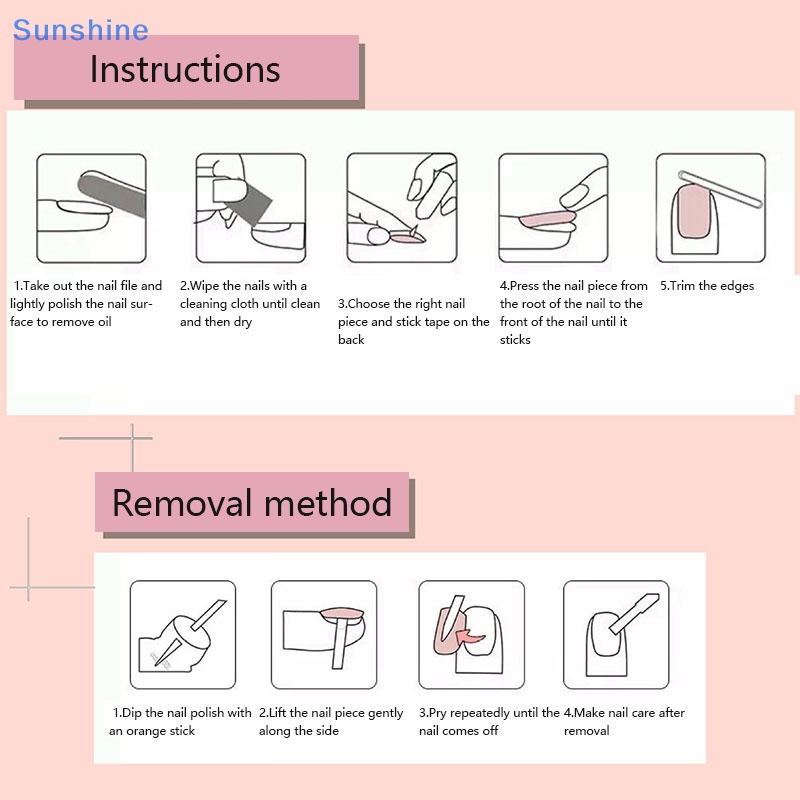 Sunshine

Instructions

1.Take out the nail file and lightly polish the nail surface to remove oil

2.Wipe the nails with a cleaning cloth until clean and then dry

3.Choose the right nail piece and stick tape on the back

4.Press the nail piece from the root of the nail to the front of the nail until it sticks

5.Trim the edges

Removal method

1.Dip the nail polish with an orange stick

2.Lift the nail piece gently along the side

3.Pry repeatedly until the nail comes off

4.Make nail care after removal