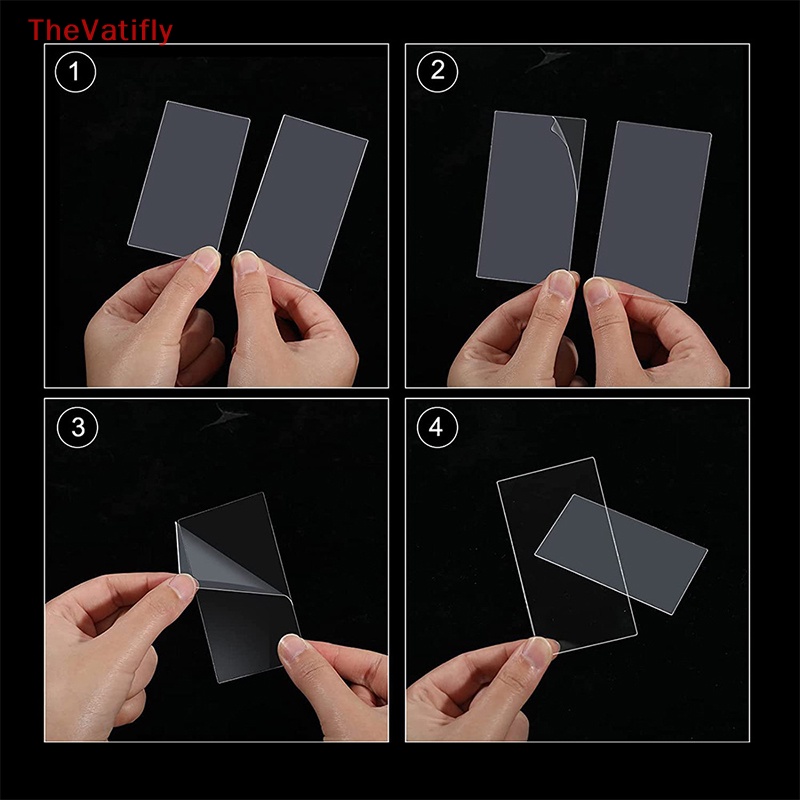 TheVatifly

1

2

3

4