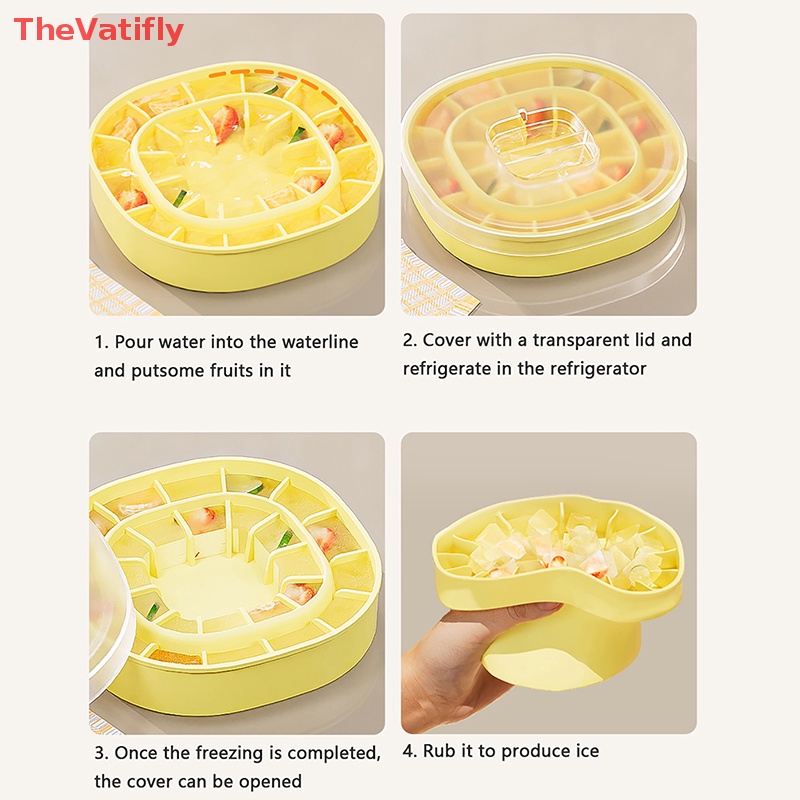 TheVatifly

1. Pour water into the waterline and putsome fruits in it

2. Cover with a transparent lid and refrigerate in the refrigerator

3. Once the freezing is completed, the cover can be opened

4. Rub it to produce ice