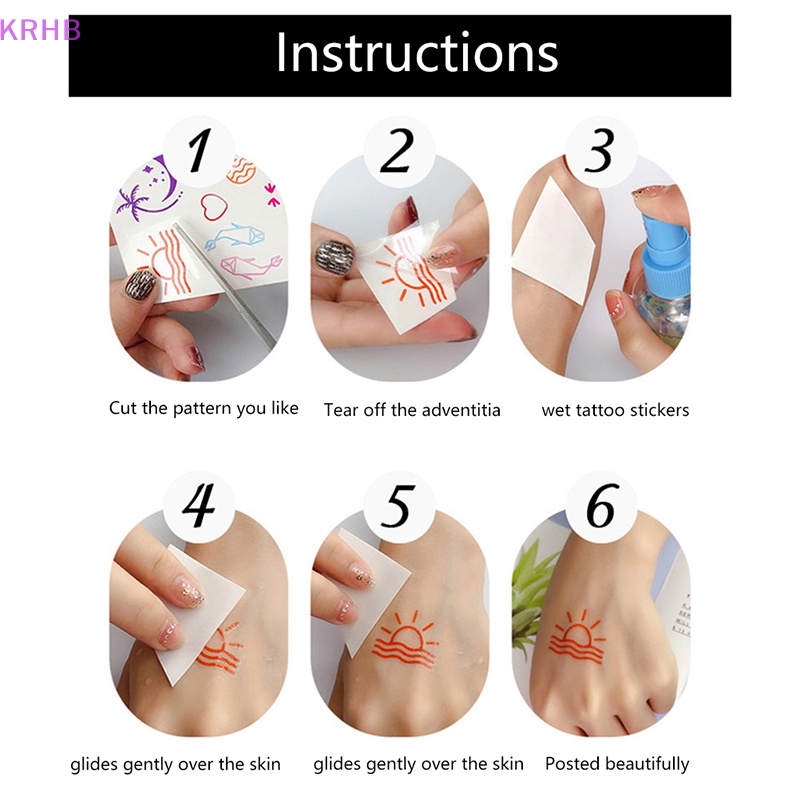 KRHB

Instructions

1

Cut the pattern you like

2

Tear off the adventitia

3

wet tattoo stickers

4

glides gently over the skin

5

glides gently over the skin

6

Posted beautifully