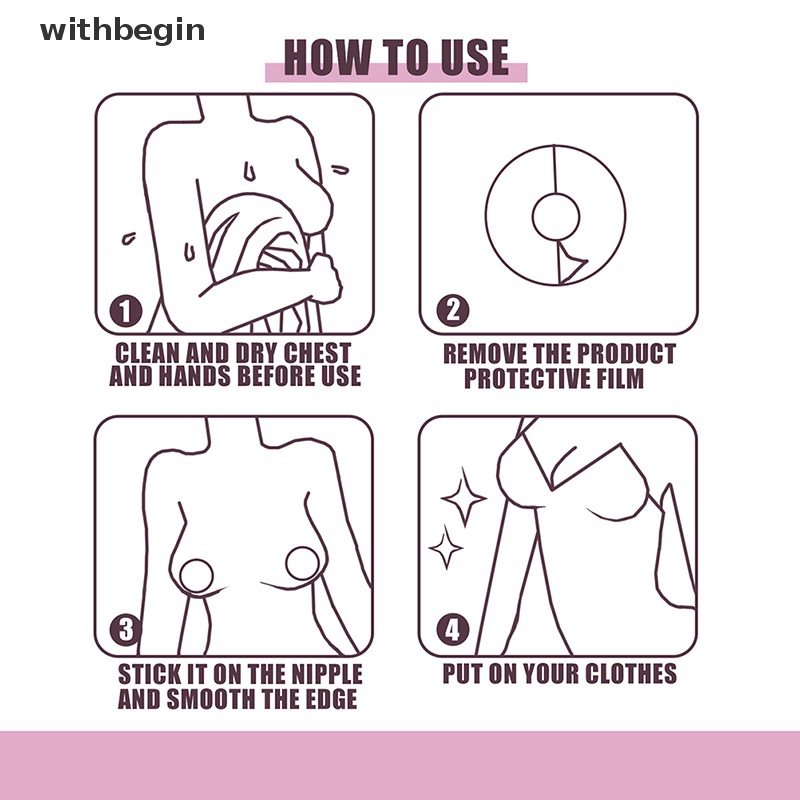 withbegin

HOW TO USE

1
CLEAN AND DRY CHEST AND HANDS BEFORE USE

2
REMOVE THE PRODUCT PROTECTIVE FILM

3
STICK IT ON THE NIPPLE AND SMOOTH THE EDGE

4
PUT ON YOUR CLOTHES