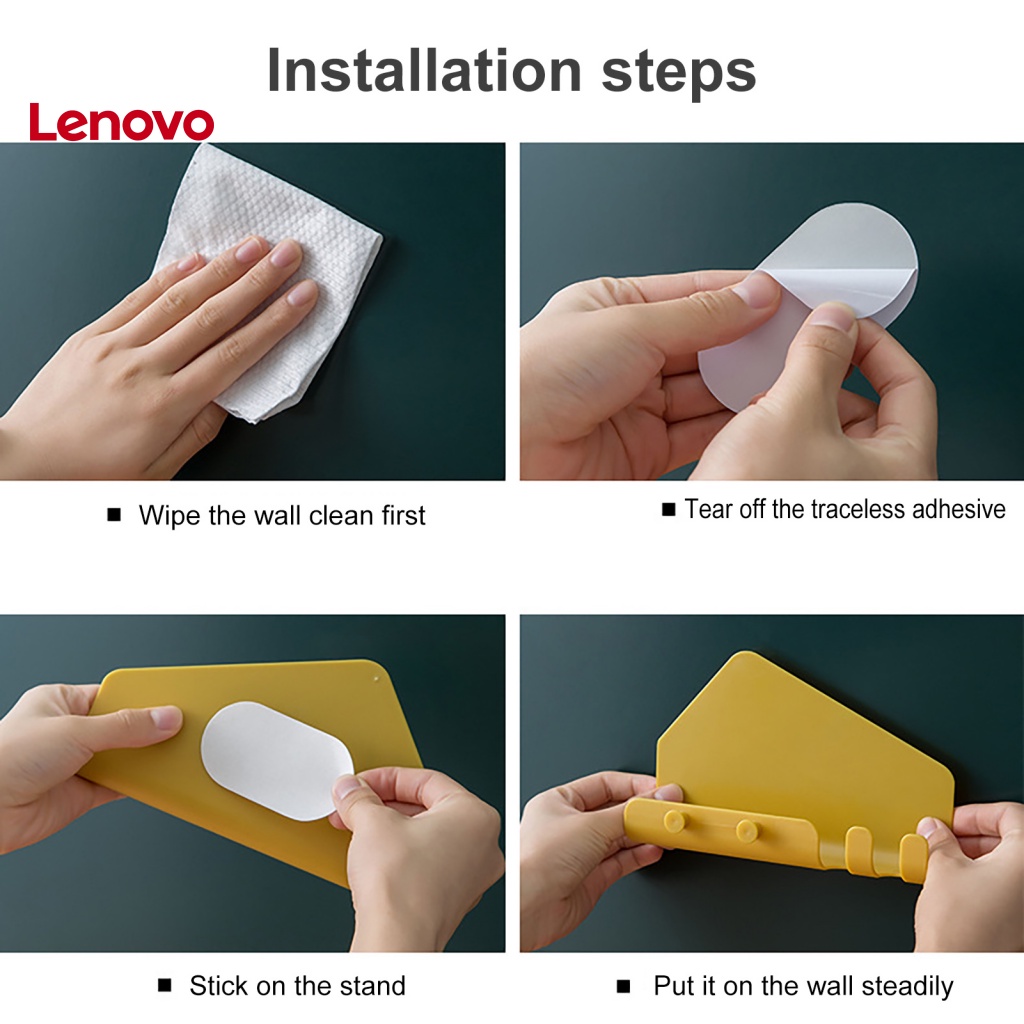 Installation steps

Lenovo

■ Wipe the wall clean first

■ Tear off the traceless adhesive

■ Stick on the stand

■ Put it on the wall steadily