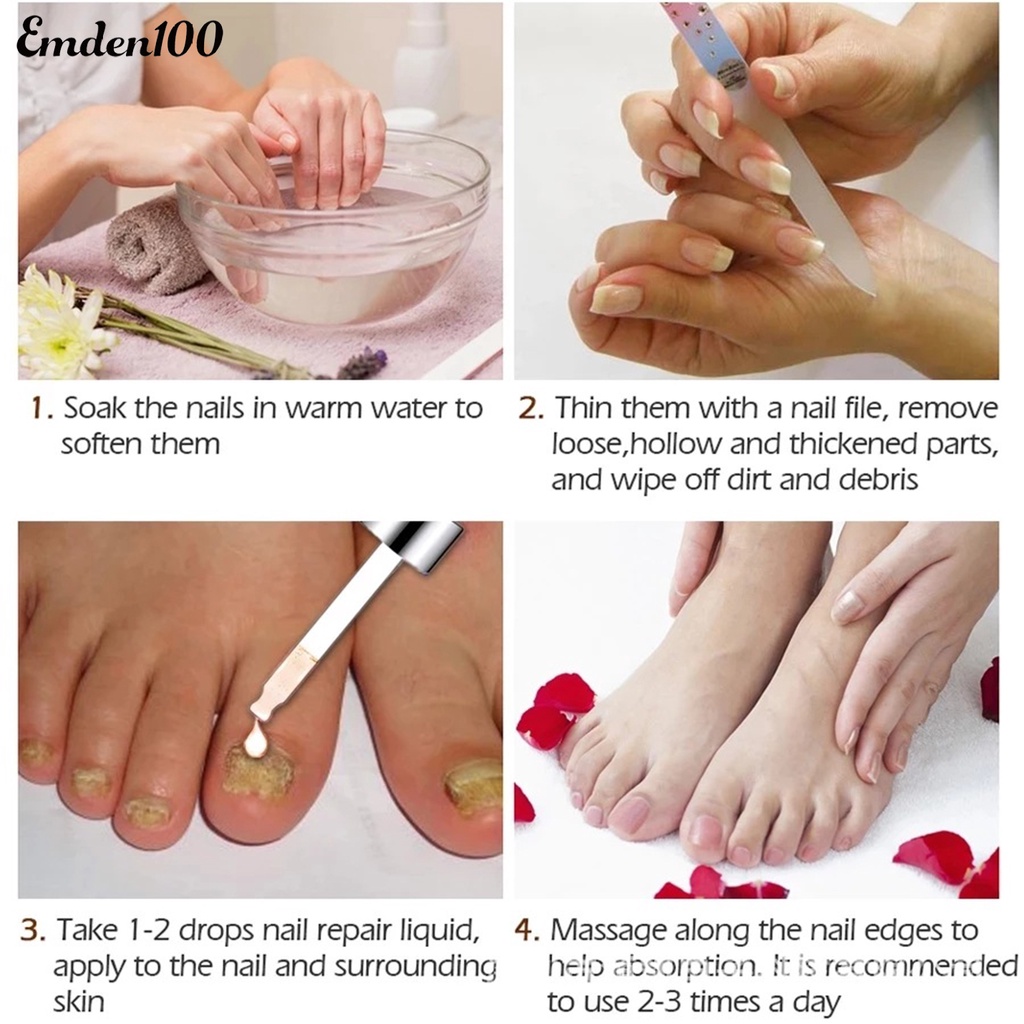 Emden100

1. Soak the nails in warm water to soften them

2. Thin them with a nail file, remove loose,hollow and thickened parts, and wipe off dirt and debris

3. Take 1-2 drops nail repair liquid, apply to the nail and surrounding skin

4. Massage along the nail edges to help absorption. It is recommended to use 2-3 times a day