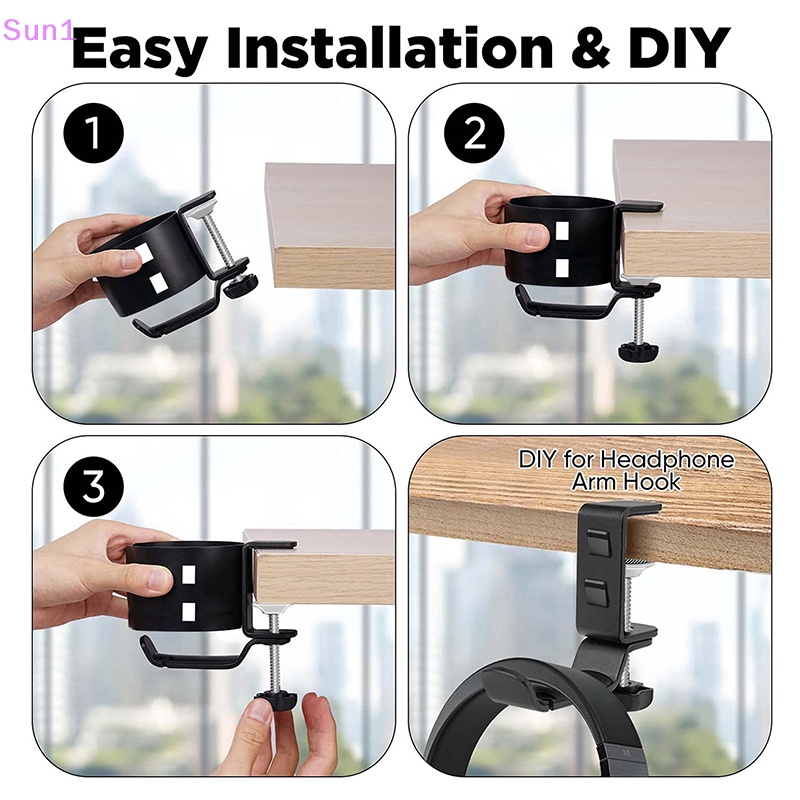 Sun1

Easy Installation & DIY

1

2

3

DIY for Headphone Arm Hook