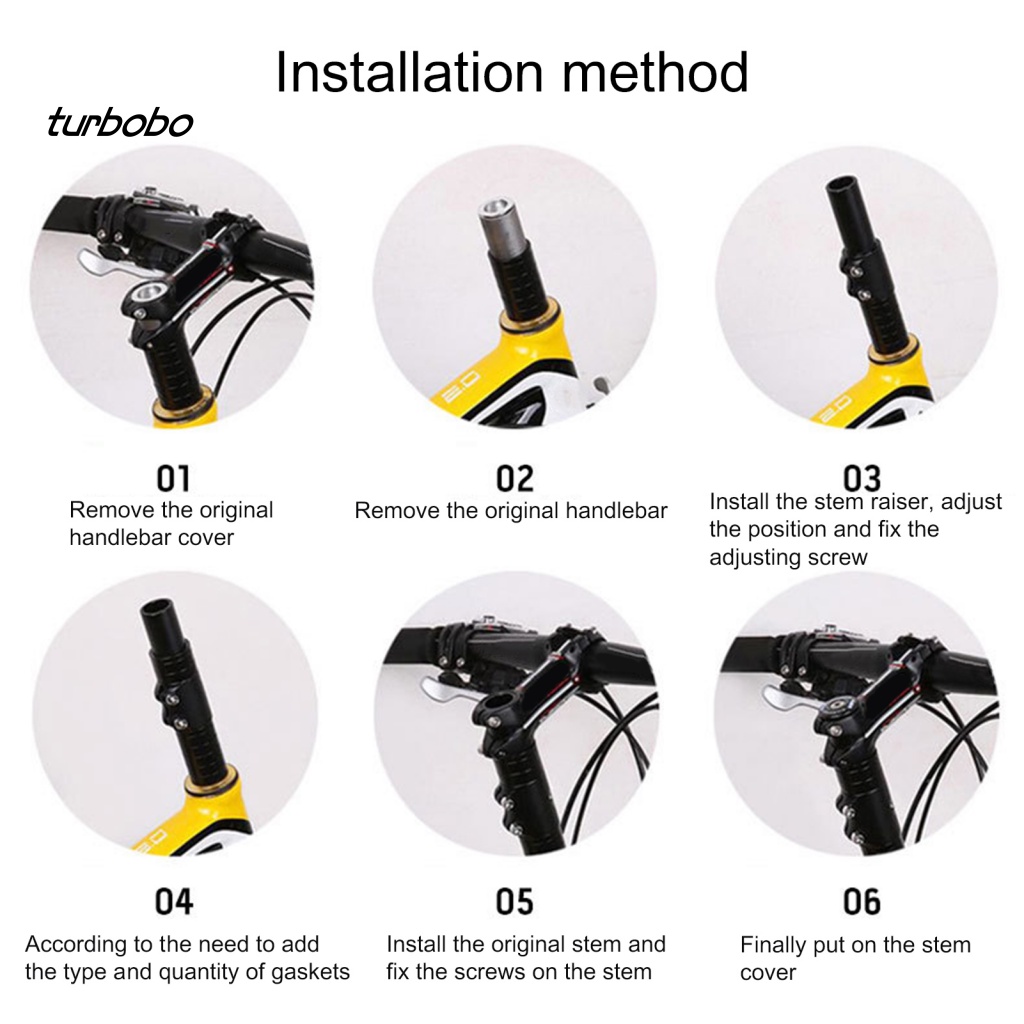 Installation method

turbobo

01
Remove the original handlebar cover

02
Remove the original handlebar

03
Install the stem raiser, adjust the position and fix the adjusting screw

04
According to the need to add the type and quantity of gaskets

05
Install the original stem and fix the screws on the stem

06
Finally put on the stem cover