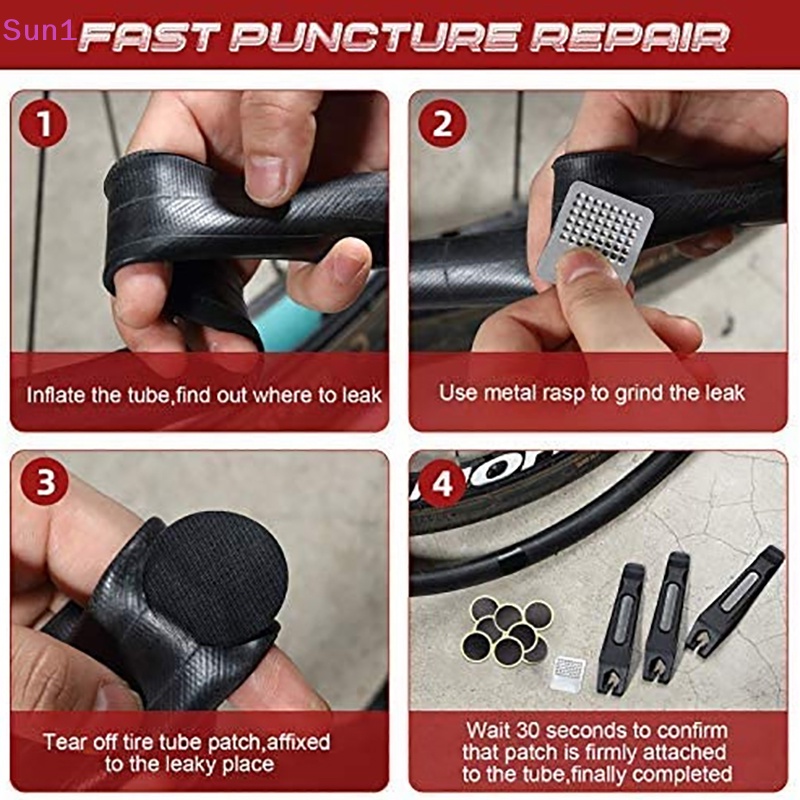 Sun1 FAST PUNCTURE REPAIR

1
Inflate the tube,find out where to leak

2
Use metal rasp to grind the leak

3
Tear off tire tube patch,affixed to the leaky place

4
Wait 30 seconds to confirm that patch is firmly attached to the tube,finally completed