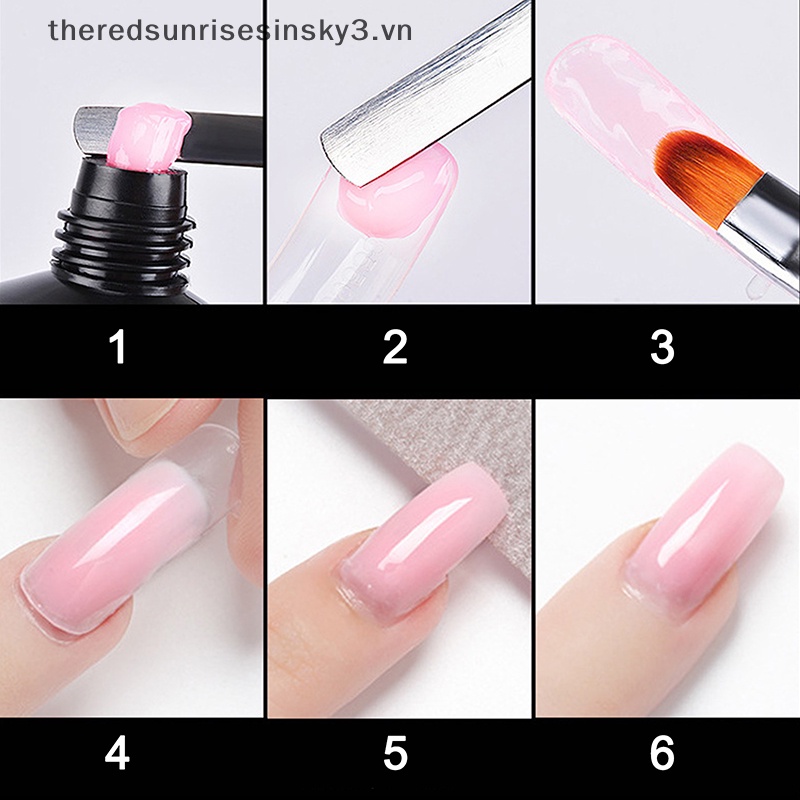 theredsunrisesinsky3.vn

1

2

3

4

5

6