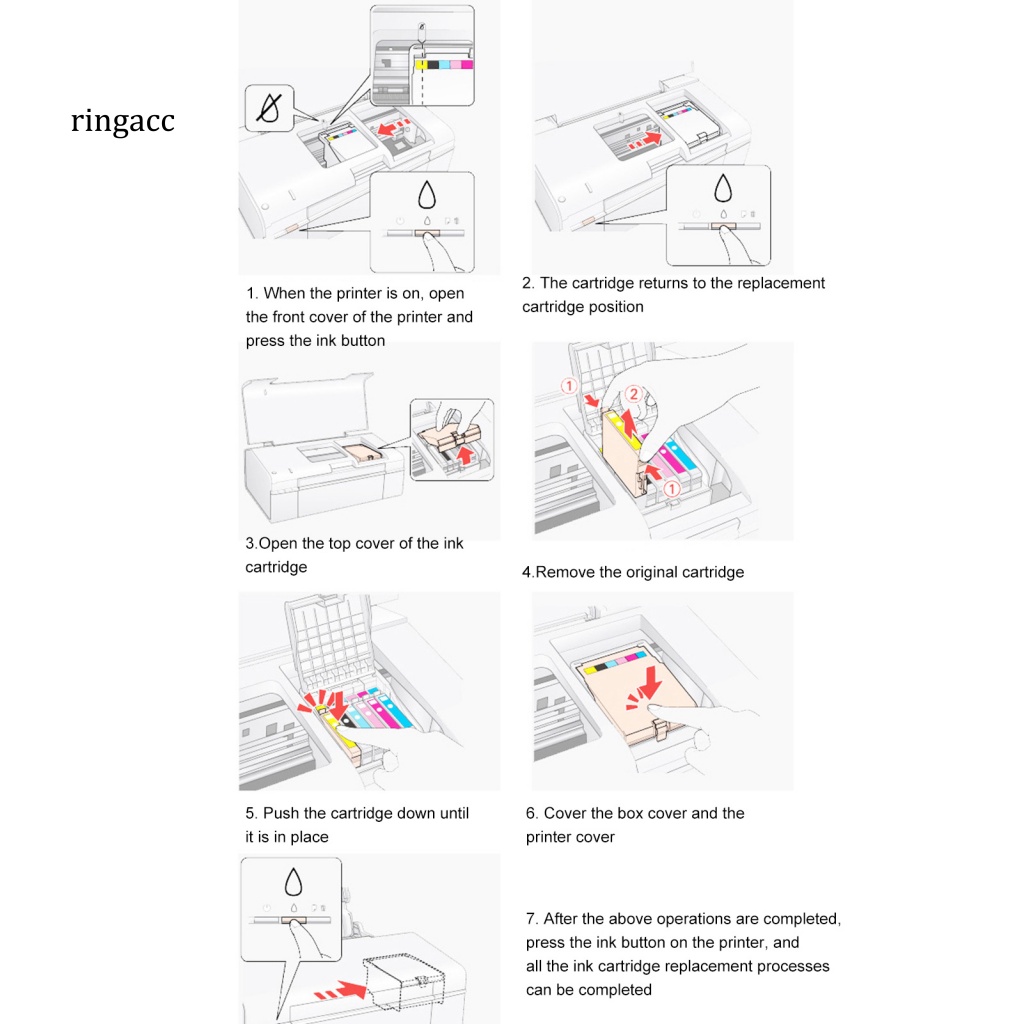 ringacc

1. When the printer is on, open the front cover of the printer and press the ink button

2. The cartridge returns to the replacement cartridge position

3.Open the top cover of the ink cartridge

① ② ①

4.Remove the original cartridge

5. Push the cartridge down until it is in place

6. Cover the box cover and the printer cover

7. After the above operations are completed, press the ink button on the printer, and all the ink cartridge replacement processes can be completed