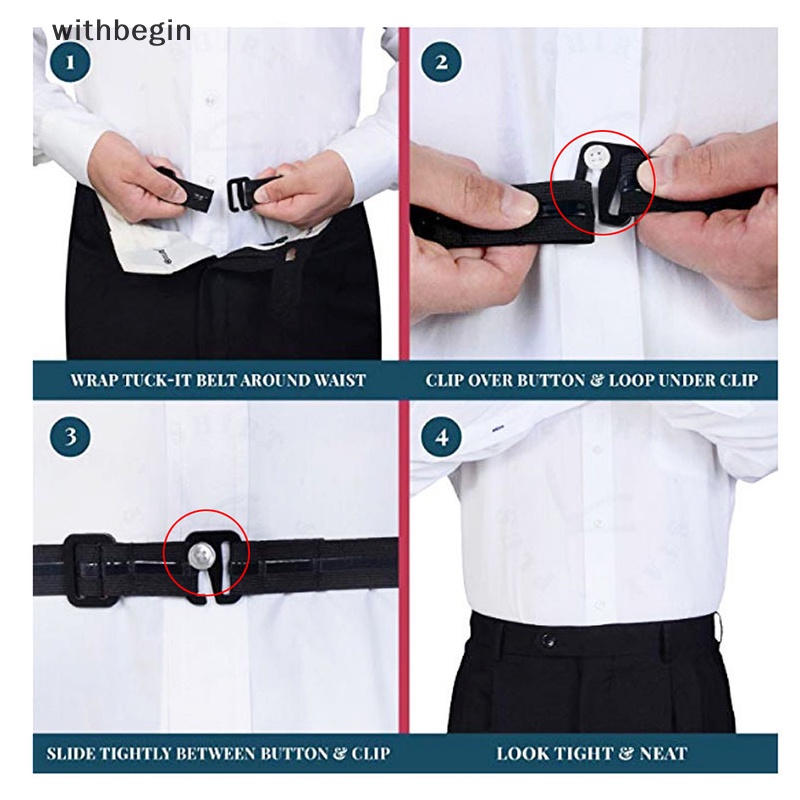 withbegin

1

WRAP TUCK-IT BELT AROUND WAIST

2

CLIP OVER BUTTON & LOOP UNDER CLIP

3

SLIDE TIGHTLY BETWEEN BUTTON & CLIP

4

LOOK TIGHT & NEAT