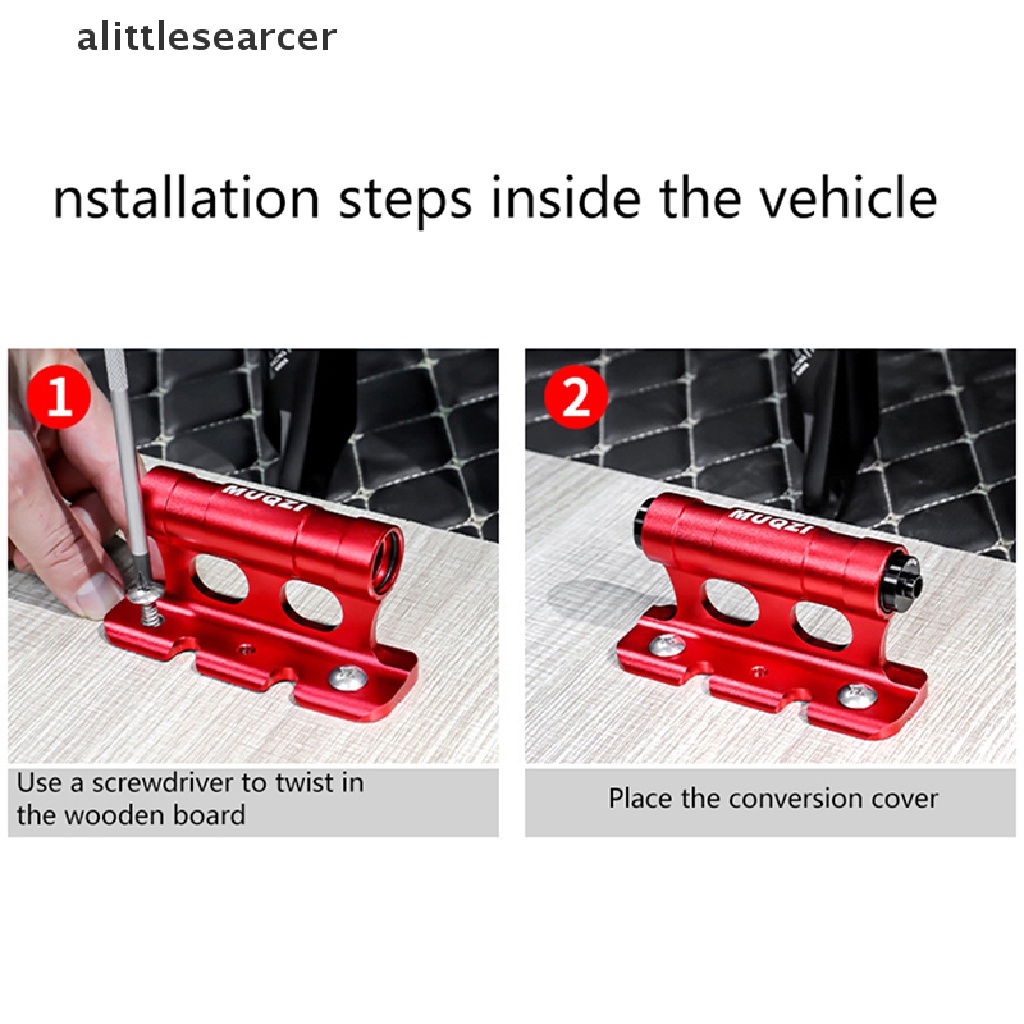 alittlesearcer

nstallation steps inside the vehicle

1

MUQZI

Use a screwdriver to twist in the wooden board

2

MUQZI

Place the conversion cover