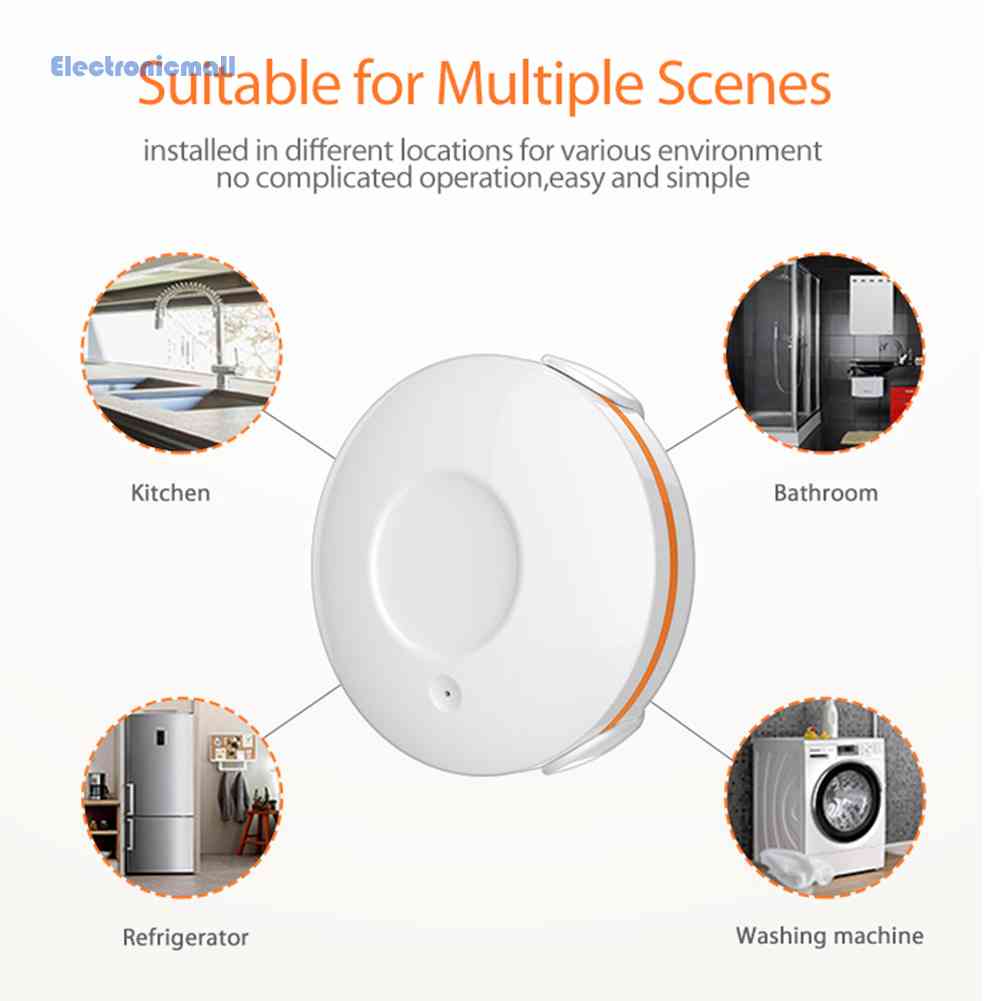 Electronicmall

Suitable for Multiple Scenes

installed in different locations for various environment
no complicated operation,easy and simple

Kitchen

Bathroom

Refrigerator

Washing machine