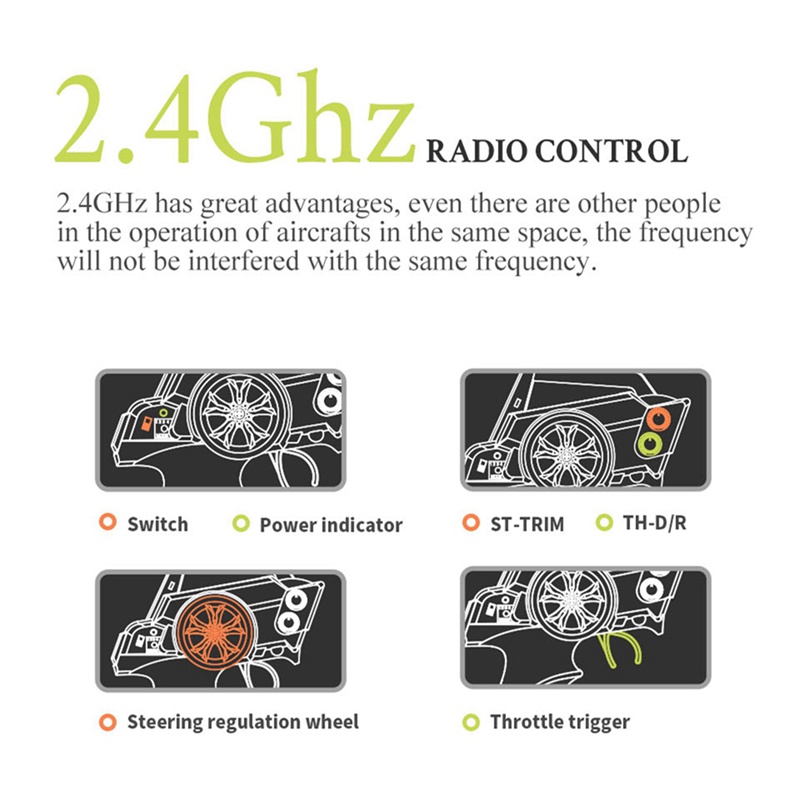 2.4Ghz RADIO CONTROL

2.4GHz has great advantages, even there are other people in the operation of aircrafts in the same space, the frequency will not be interfered with the same frequency.

Switch Power indicator

ST-TRIM TH-D/R

Steering regulation wheel

Throttle trigger