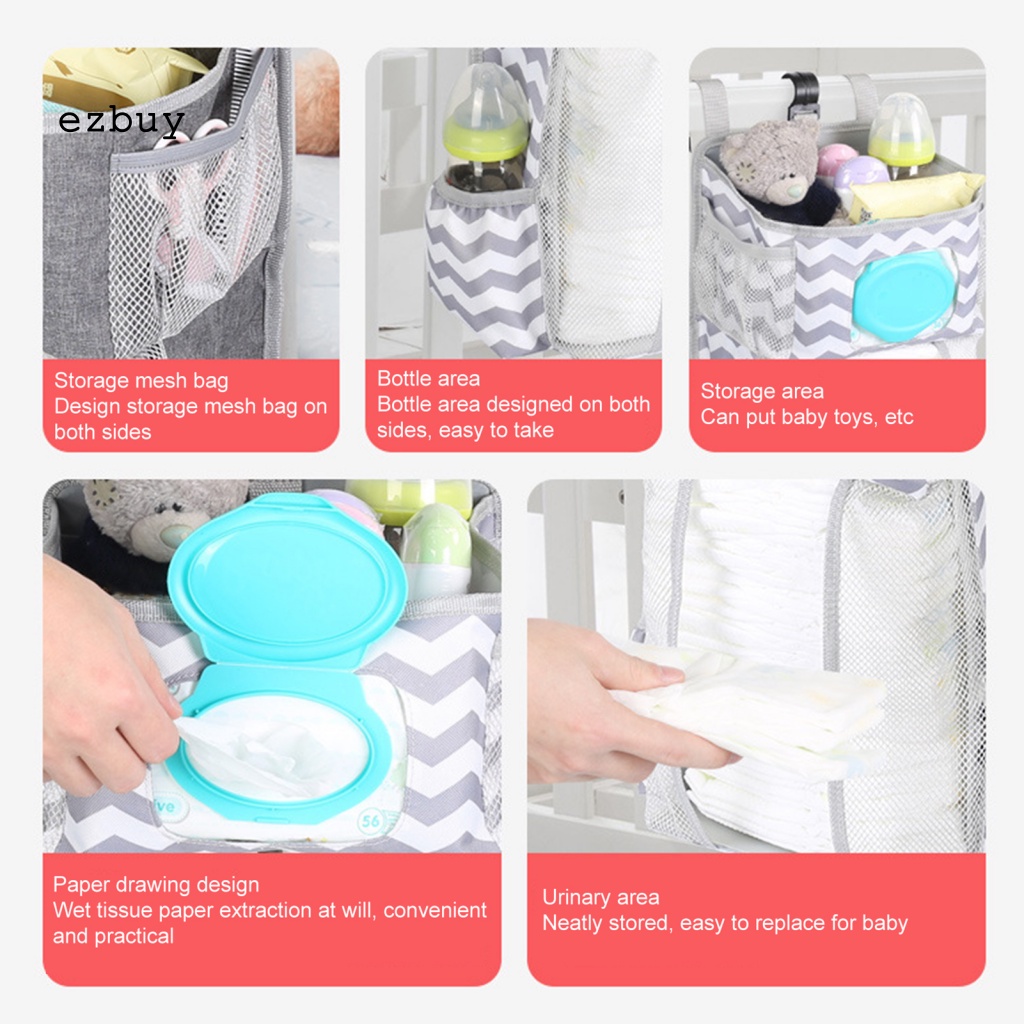 ezbuy

Storage mesh bag
Design storage mesh bag on both sides

Bottle area
Bottle area designed on both sides, easy to take

Storage area
Can put baby toys, etc

ve
56

Paper drawing design
Wet tissue paper extraction at will, convenient and practical

Urinary area
Neatly stored, easy to replace for baby