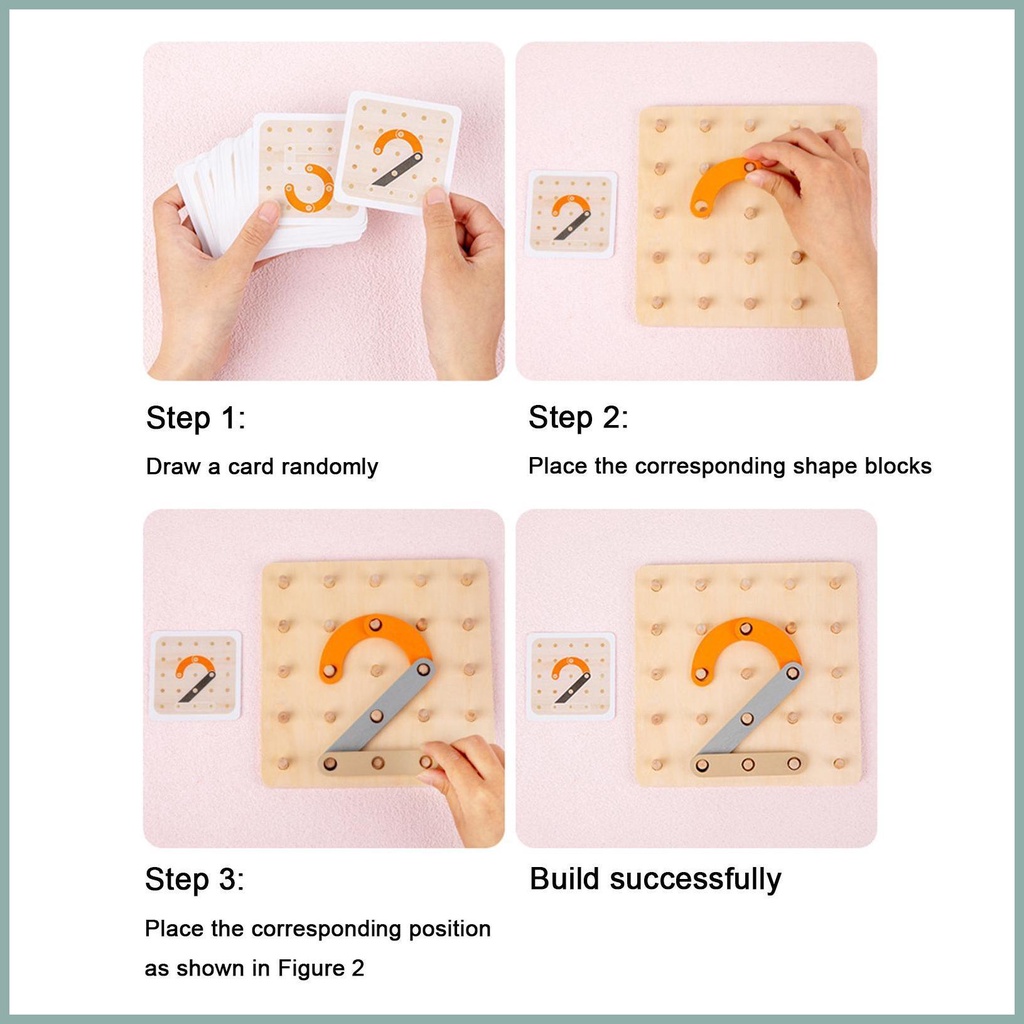 Step 1:

Draw a card randomly

Step 2:

Place the corresponding shape blocks

Step 3:

Place the corresponding position as shown in Figure 2

Build successfully