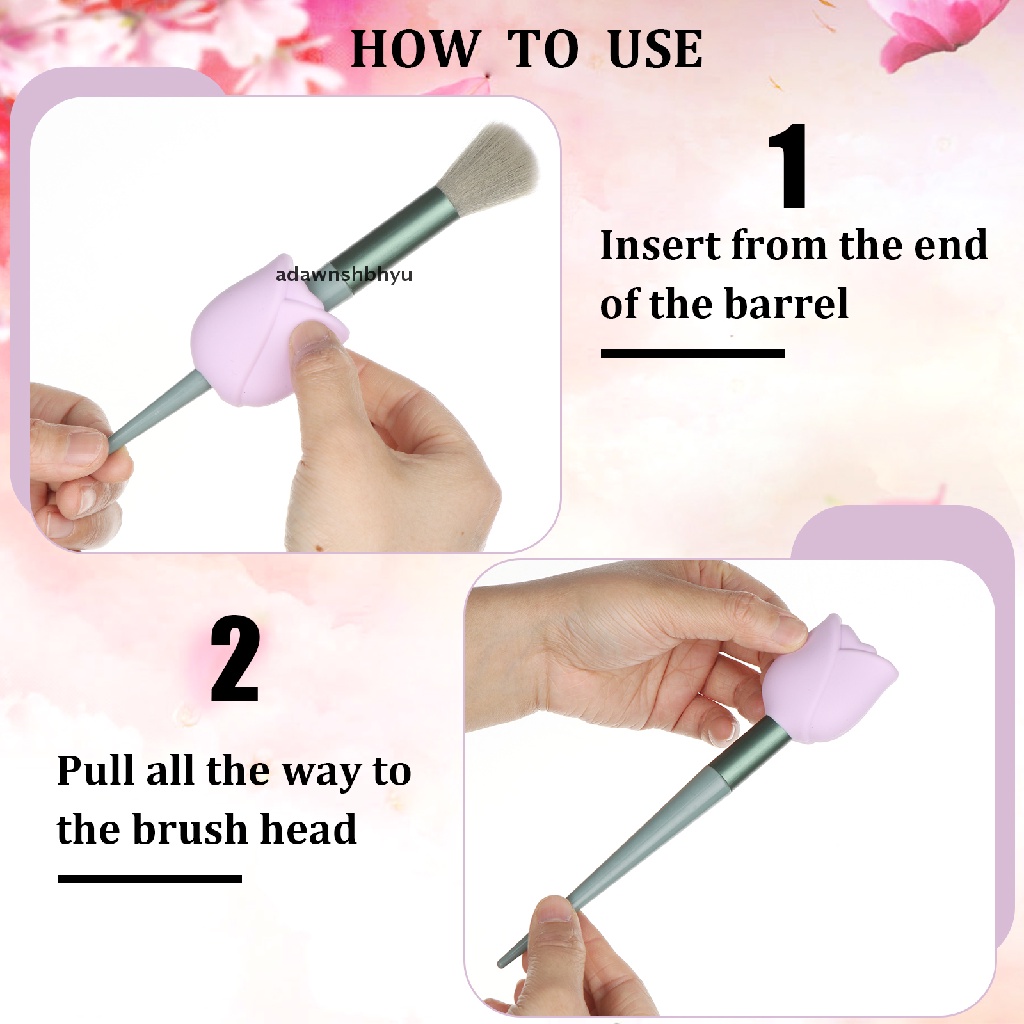 HOW TO USE

adawnshbhyu

1

Insert from the end of the barrel

2

Pull all the way to the brush head