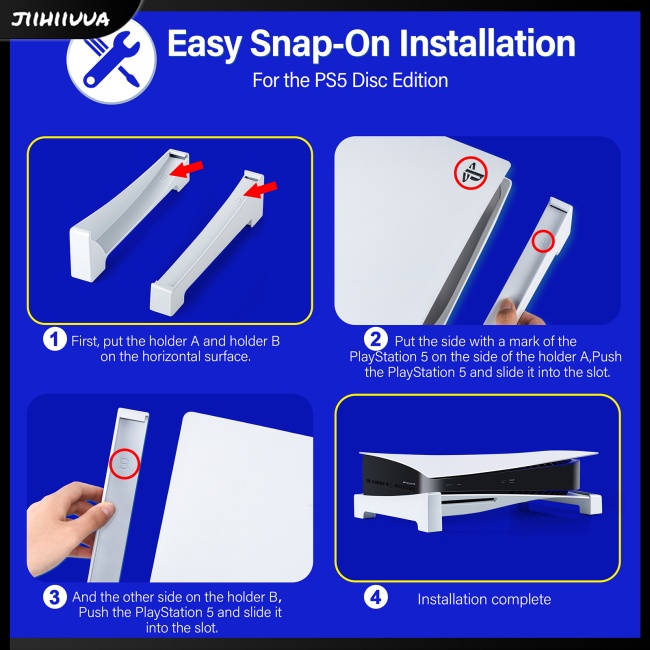 JIIHIIUUA

Easy Snap-On Installation
For the PS5 Disc Edition

1 First, put the holder A and holder B on the horizontal surface.

2 Put the side with a mark of the PlayStation 5 on the side of the holder A,Push the PlayStation 5 and slide it into the slot.

B

3 And the other side on the holder B, Push the PlayStation 5 and slide it into the slot.

4 Installation complete