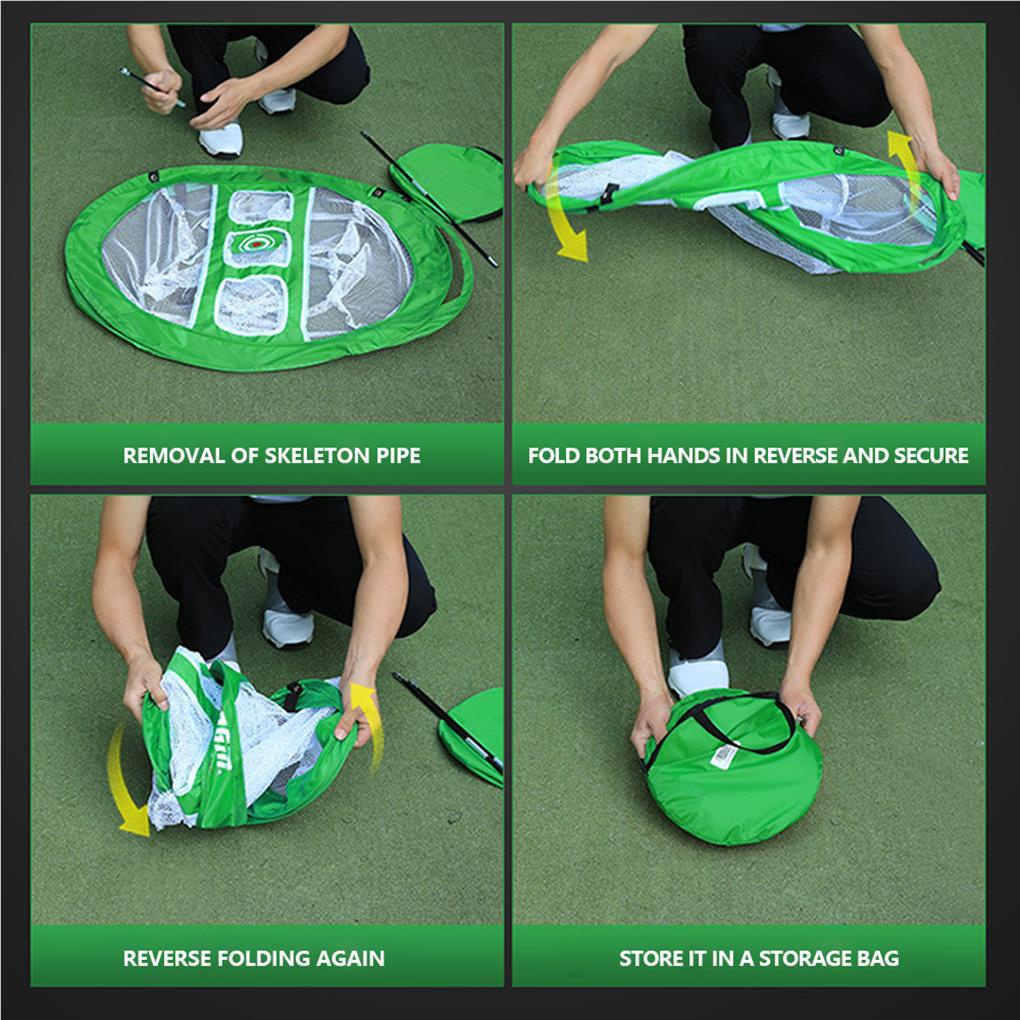 REMOVAL OF SKELETON PIPE

FOLD BOTH HANDS IN REVERSE AND SECURE

REVERSE FOLDING AGAIN

STORE IT IN A STORAGE BAG