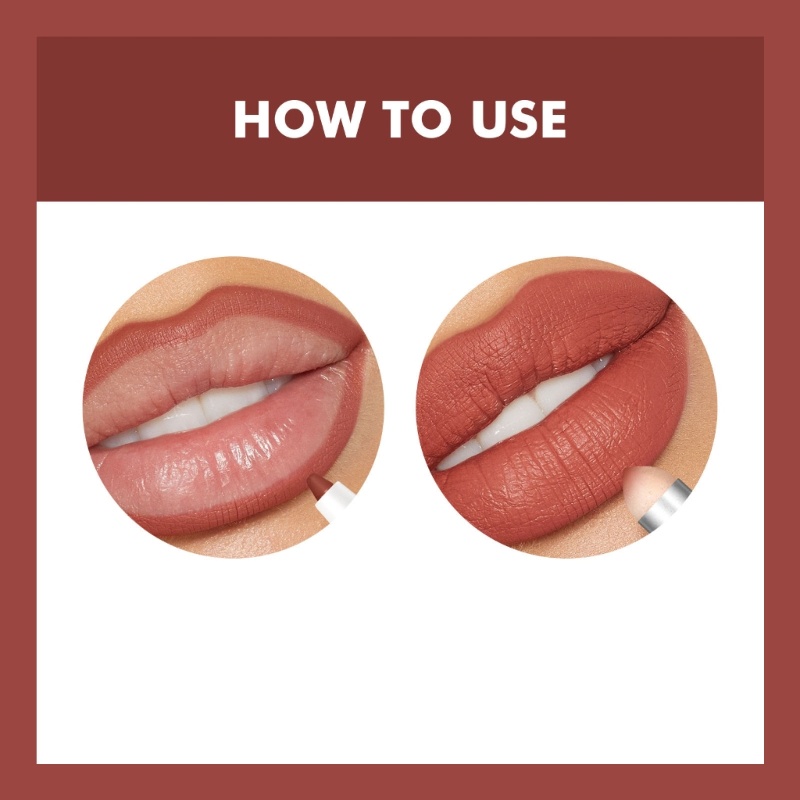 HOW TO USE