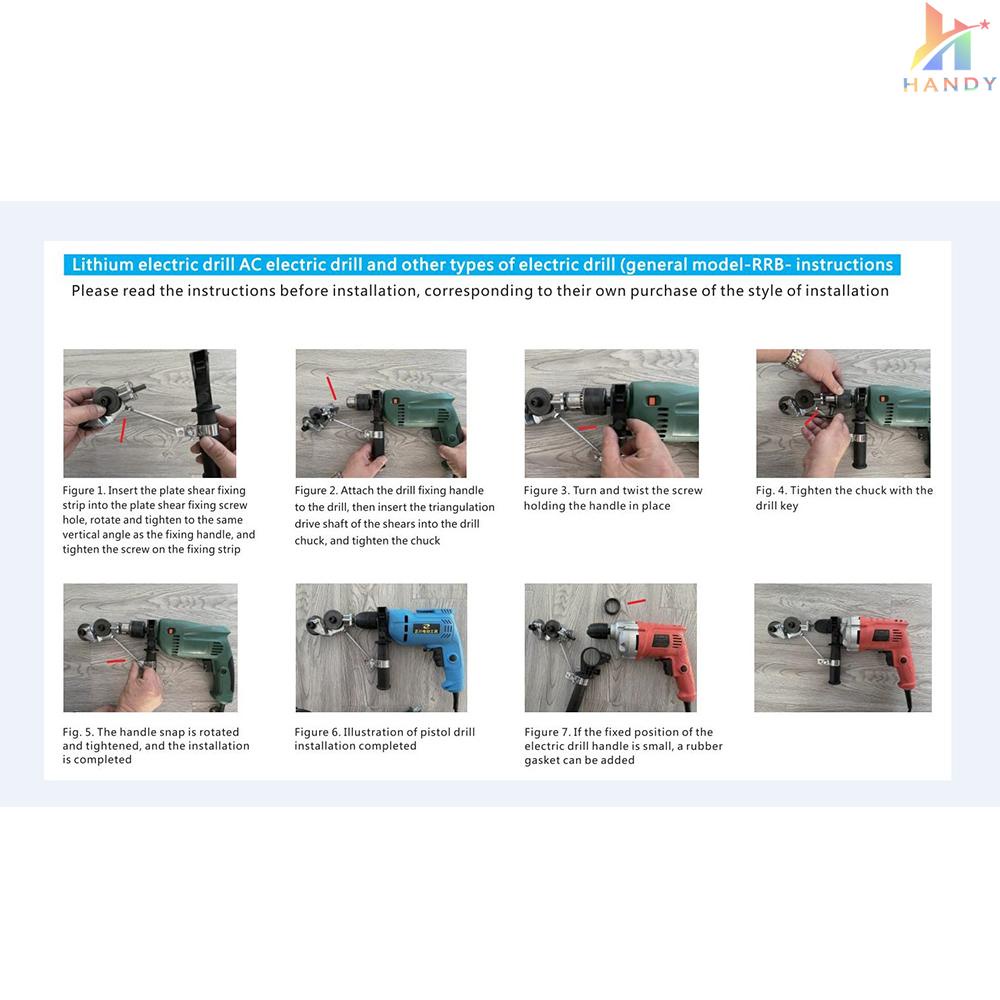 HANDY

Lithium electric drill AC electric drill and other types of electric drill (general model-RRB- instructions

Please read the instructions before installation, corresponding to their own purchase of the style of installation

Figure 1. Insert the plate shear fixing strip into the plate shear fixing screw hole, rotate and tighten to the same vertical angle as the fixing handle, and tighten the screw on the fixing strip

Figure 2. Attach the drill fixing handle to the drill, then insert the triangulation drive shaft of the shears into the drill chuck, and tighten the chuck

Figure 3. Turn and twist the screw holding the handle in place

Fig. 4. Tighten the chuck with the drill key

Fig. 5. The handle snap is rotated and tightened, and the installation is completed

Figure 6. Illustration of pistol drill installation completed

Figure 7. If the fixed position of the electric drill handle is small, a rubber gasket can be added