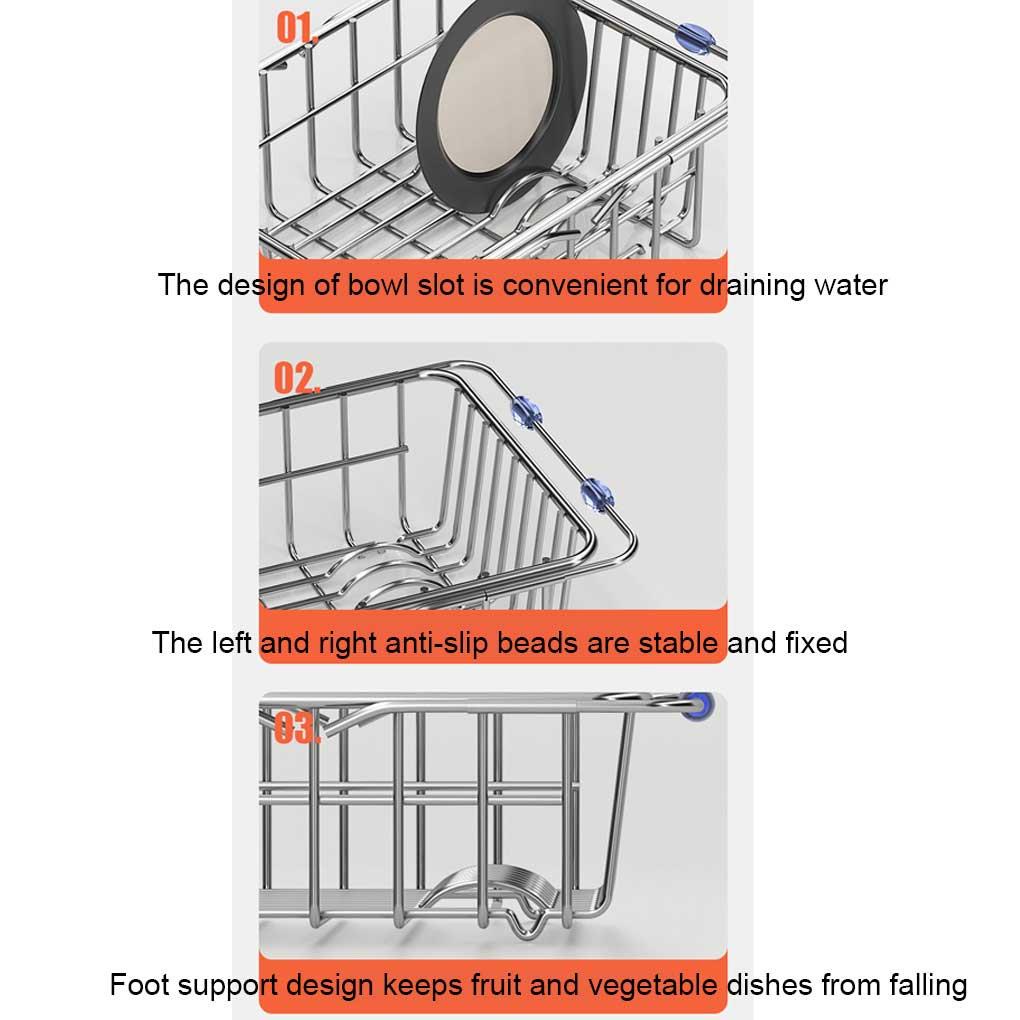 01.

The design of bowl slot is convenient for draining water

02.

The left and right anti-slip beads are stable and fixed

03.

Foot support design keeps fruit and vegetable dishes from falling