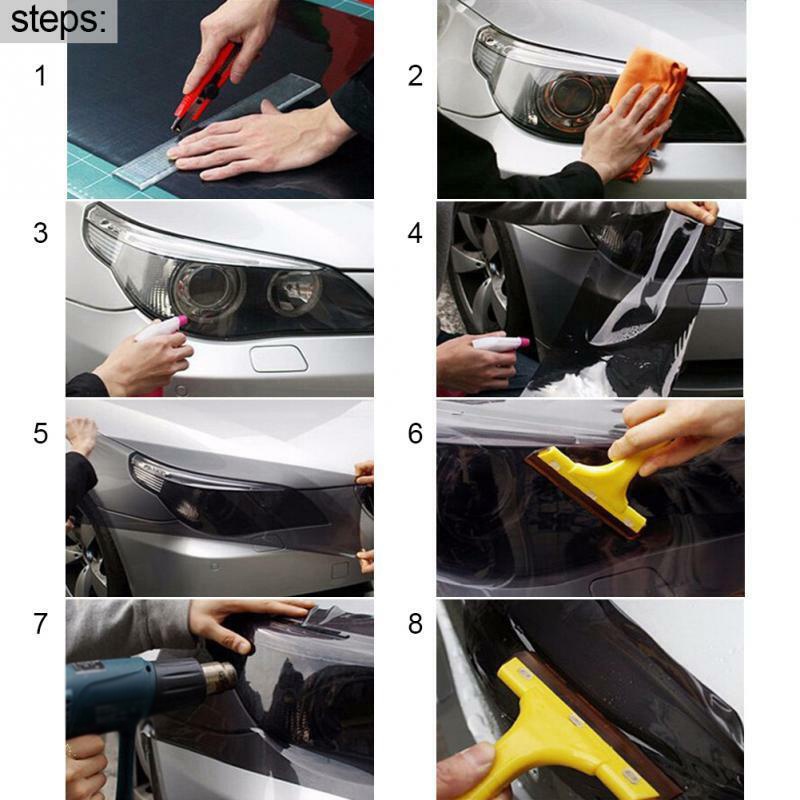 steps:

1

2

3

4

5

6

7

8