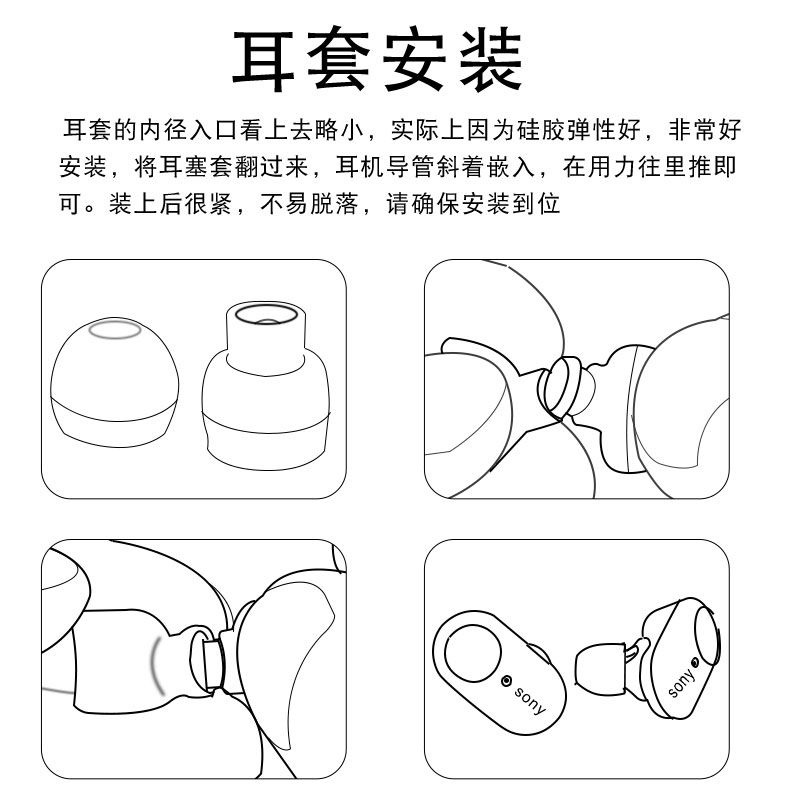 耳套安装

耳套的内径入口看上去略小，实际上因为硅胶弹性好，非常好安装，将耳塞套翻过来，耳机导管斜着嵌入，在用力往里推即可。装上后很紧，不易脱落，请确保安装到位

sony

sony