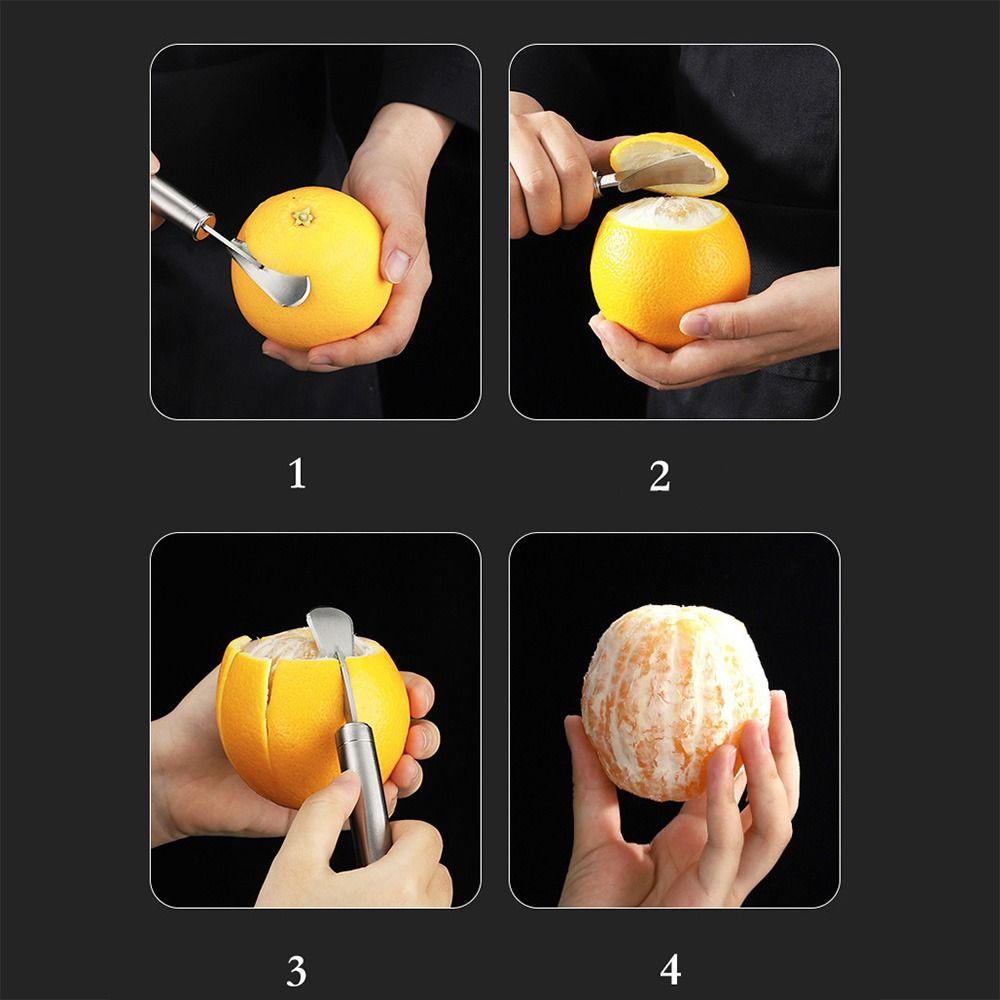 1

2

3

4