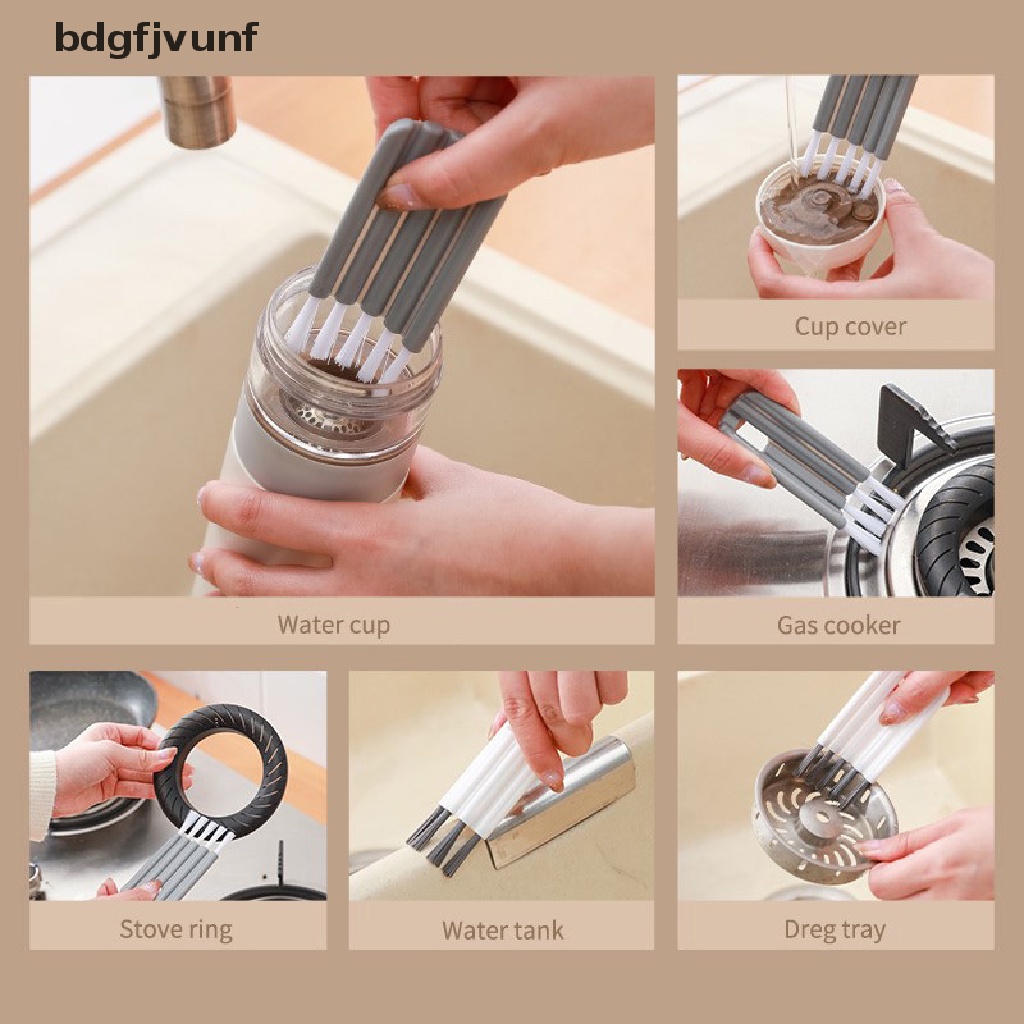 bdgfjvunf

Water cup

Cup cover

Gas cooker

Stove ring

Water tank

Dreg tray