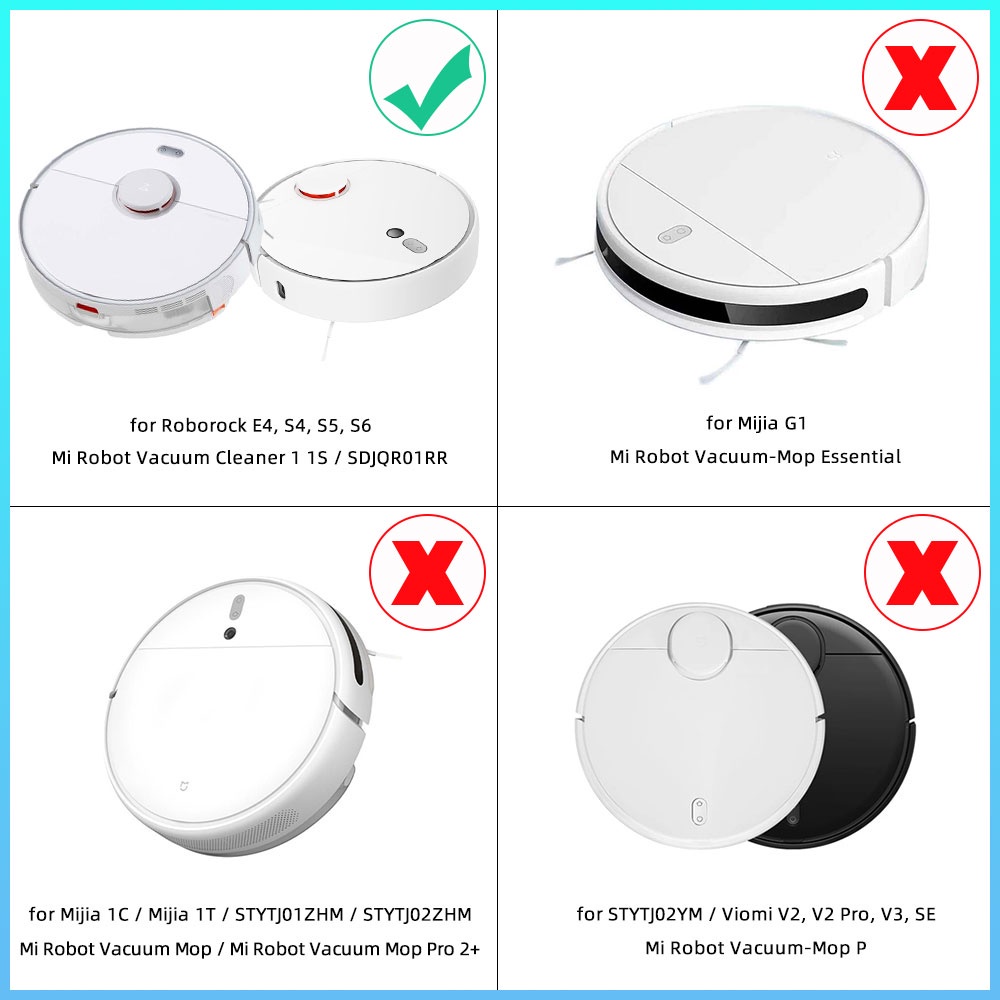 for Roborock E4, S4, S5, S6
Mi Robot Vacuum Cleaner 1 1S / SDJQR01RR

for Mijia G1
Mi Robot Vacuum-Mop Essential

for Mijia 1C / Mijia 1T / STYTJ01ZHM / STYTJ02ZHM
Mi Robot Vacuum Mop / Mi Robot Vacuum Mop Pro 2+

for STYTJ02YM / Viomi V2, V2 Pro, V3, SE
Mi Robot Vacuum-Mop P