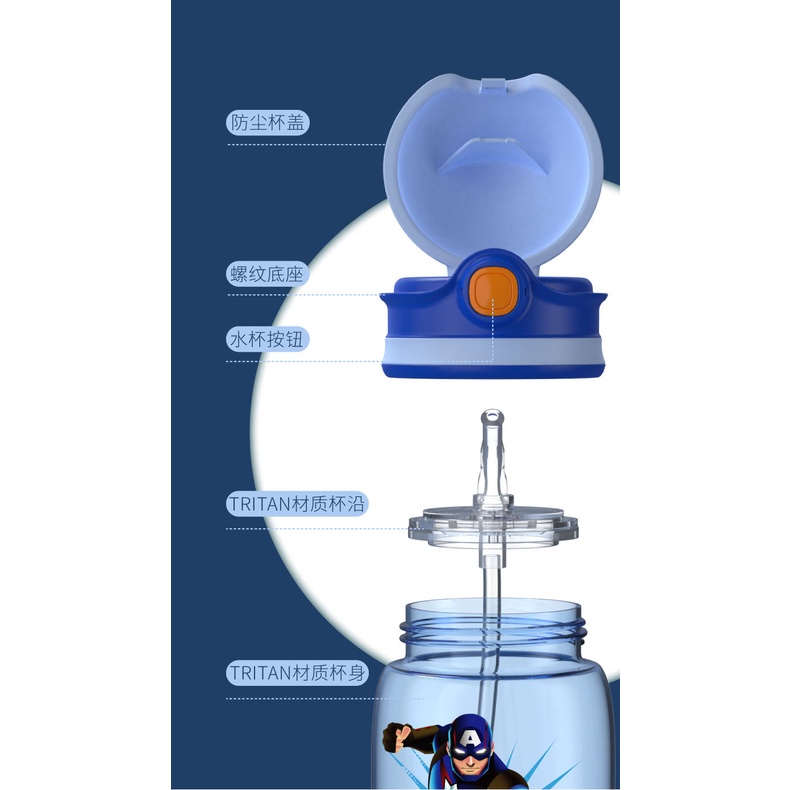 防尘杯盖

螺纹底座

水杯按钮

TRITAN材质杯沿

TRITAN材质杯身