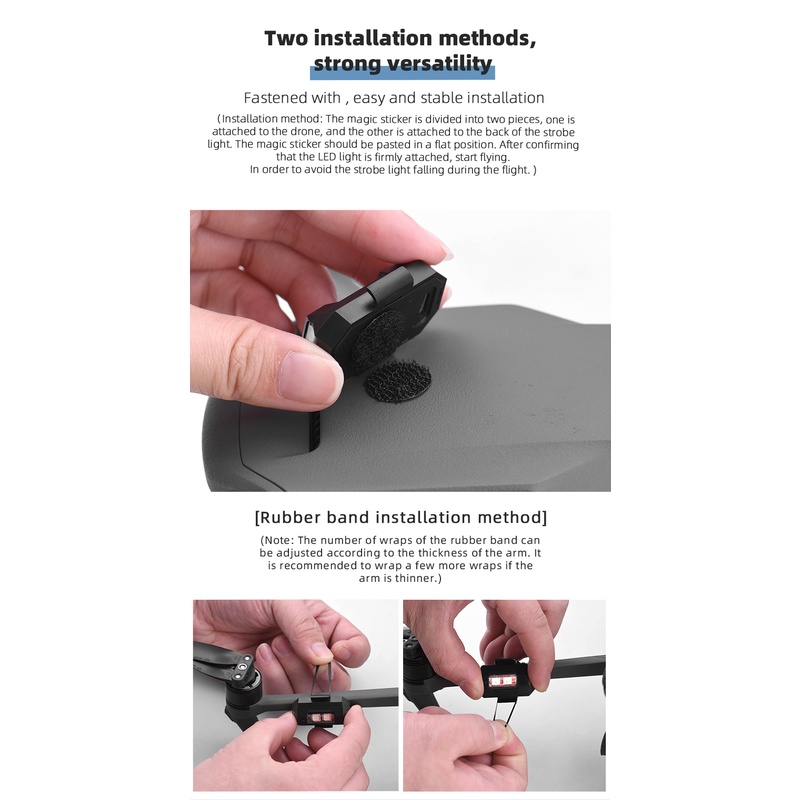 Two installation methods, strong versatility

Fastened with , easy and stable installation

(Installation method: The magic sticker is divided into two pieces, one is attached to the drone, and the other is attached to the back of the strobe light. The magic sticker should be pasted in a flat position. After confirming that the LED light is firmly attached, start flying. In order to avoid the strobe light falling during the flight. )

[Rubber band installation method]

(Note: The number of wraps of the rubber band can be adjusted according to the thickness of the arm. It is recommended to wrap a few more wraps if the arm is thinner.)