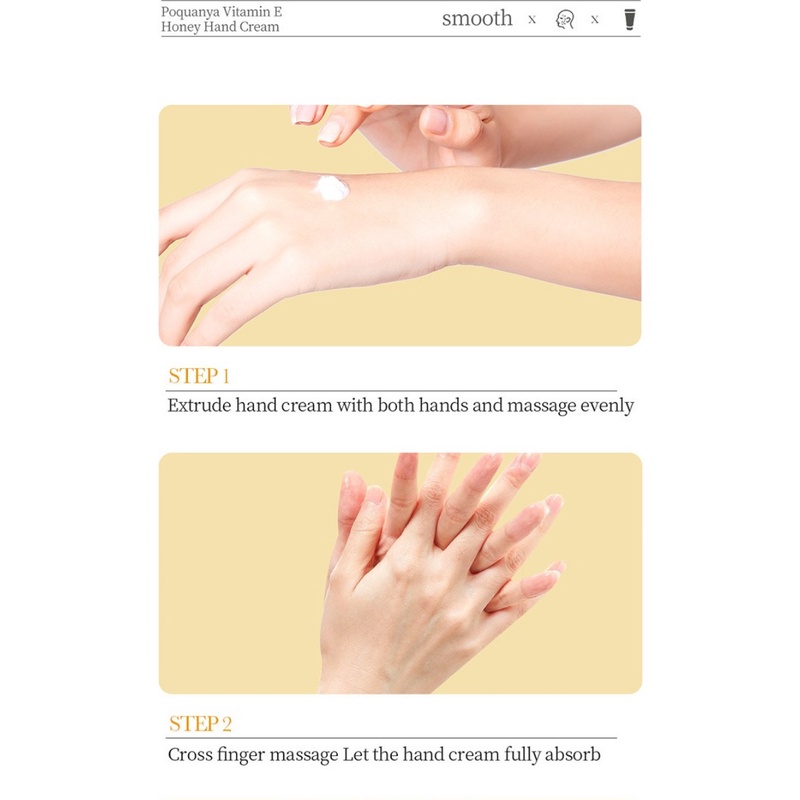 Poquanya Vitamin E
Honey Hand Cream

smooth x x

STEP 1
Extrude hand cream with both hands and massage evenly

STEP 2
Cross finger massage Let the hand cream fully absorb