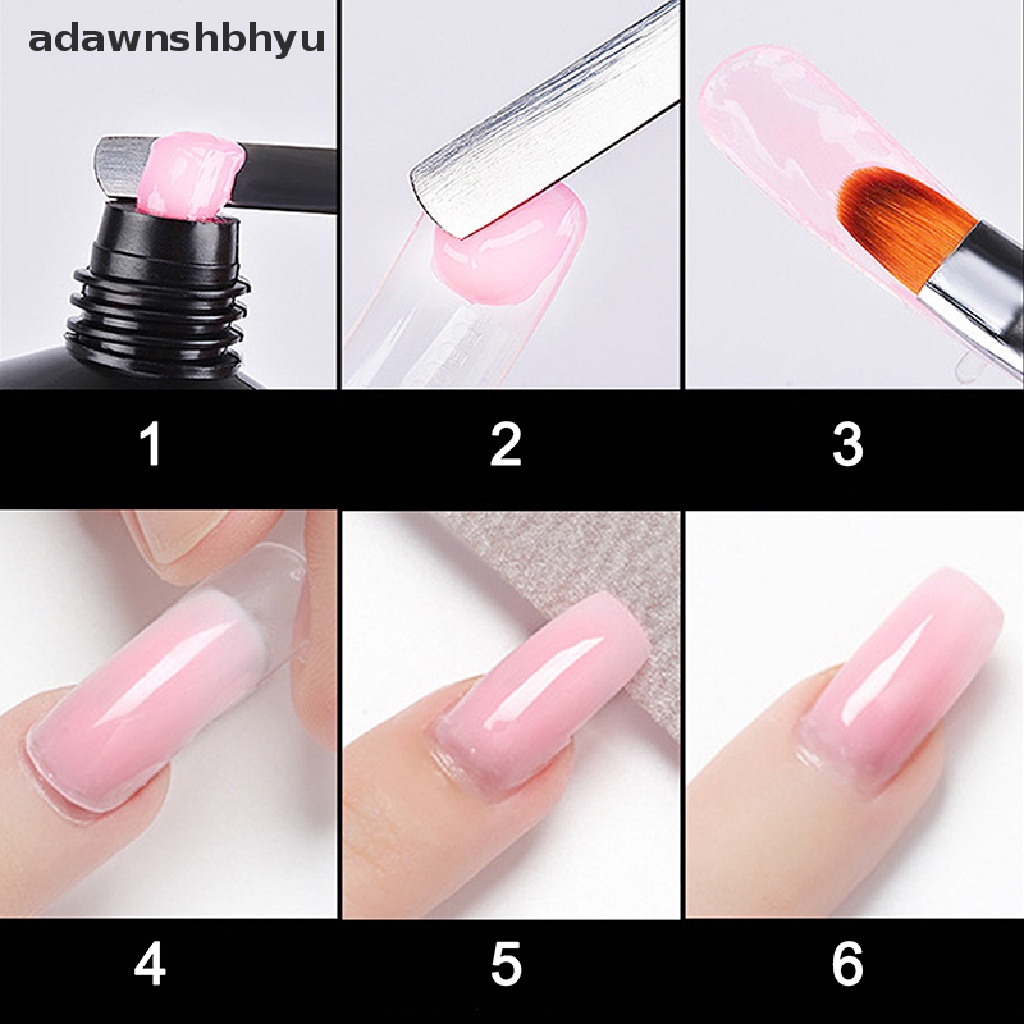 adawnshbhyu

1

2

3

4

5

6