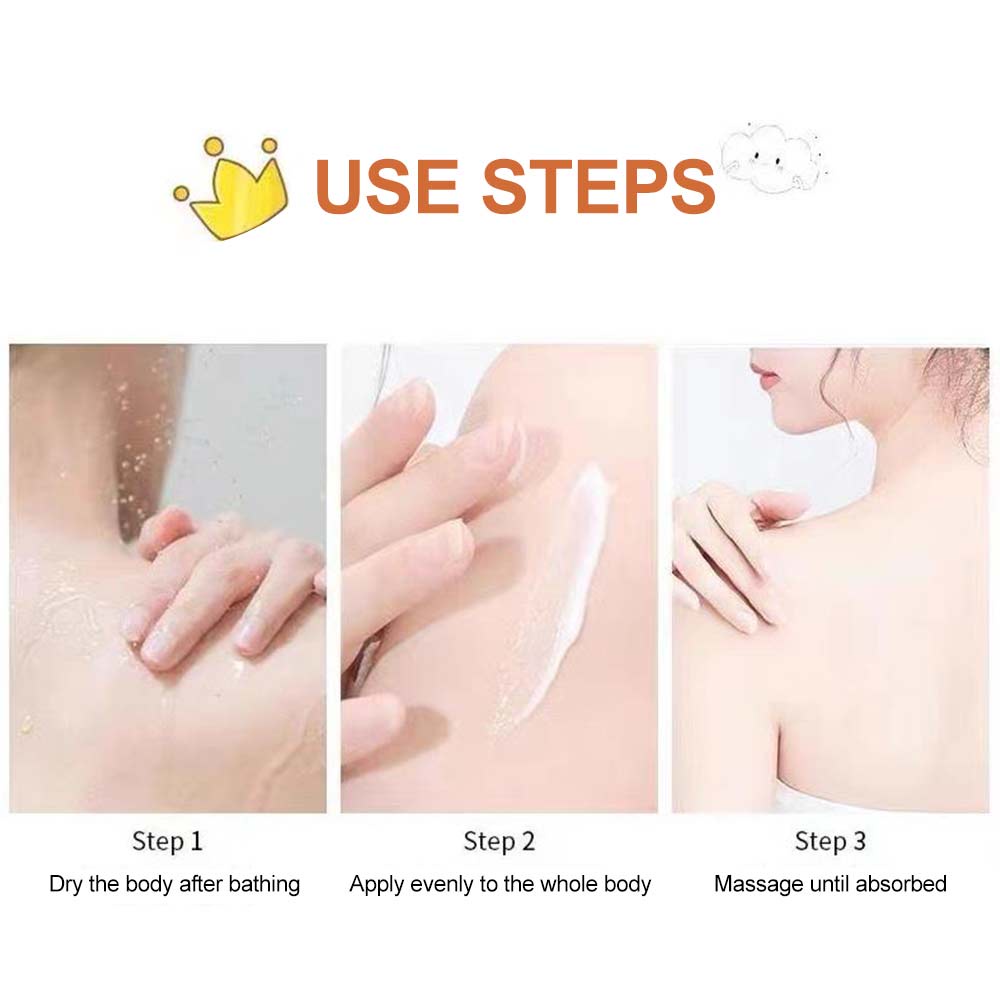 USE STEPS

Step 1
Dry the body after bathing

Step 2
Apply evenly to the whole body

Step 3
Massage until absorbed