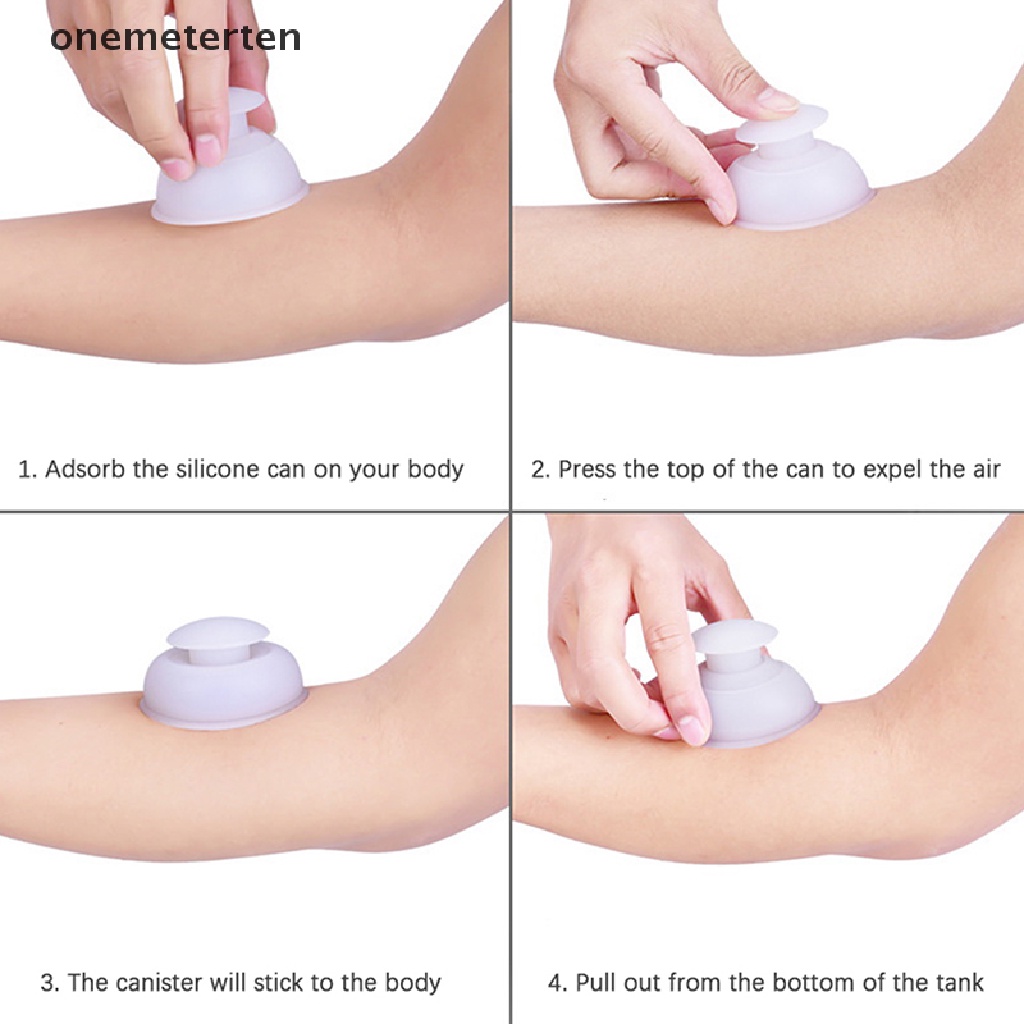 onemeterten

1. Adsorb the silicone can on your body

2. Press the top of the can to expel the air

3. The canister will stick to the body

4. Pull out from the bottom of the tank