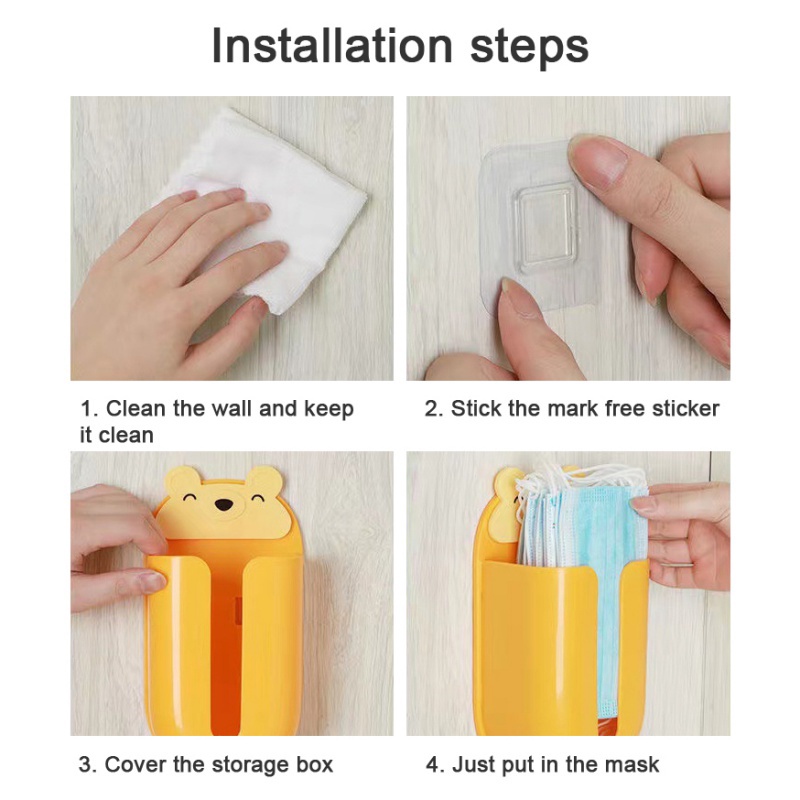 Installation steps

1. Clean the wall and keep it clean

2. Stick the mark free sticker

3. Cover the storage box

4. Just put in the mask