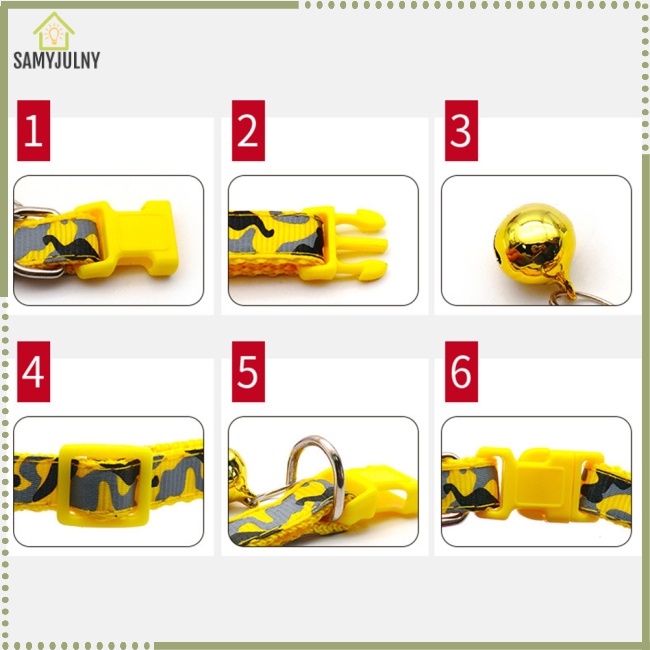 SAMYJULNY

1

2

3

4

5

6