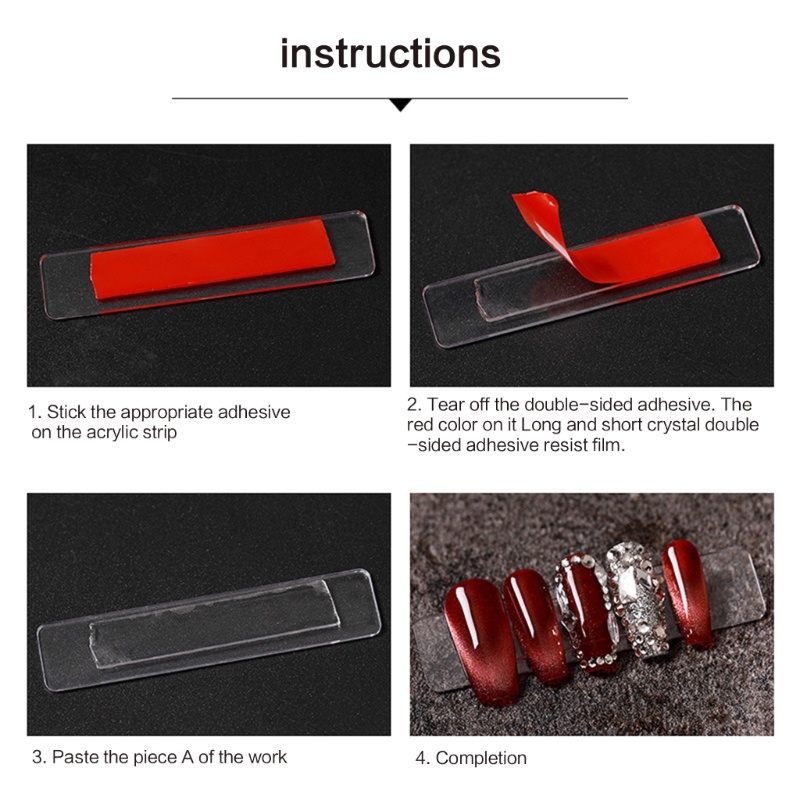 instructions

1. Stick the appropriate adhesive on the acrylic strip

2. Tear off the double-sided adhesive. The red color on it Long and short crystal double -sided adhesive resist film.

3. Paste the piece A of the work

4. Completion