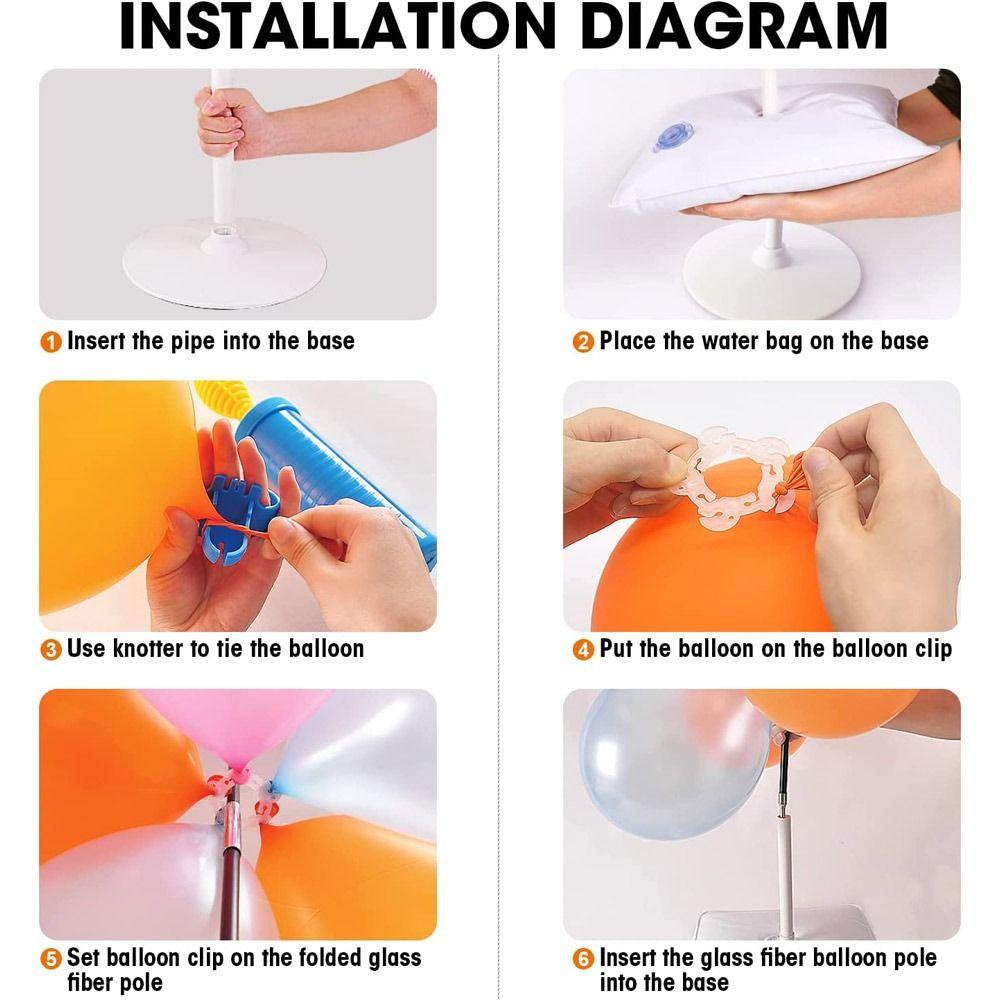 INSTALLATION DIAGRAM

1 Insert the pipe into the base

2 Place the water bag on the base

3 Use knotter to tie the balloon

4 Put the balloon on the balloon clip

5 Set balloon clip on the folded glass fiber pole

6 Insert the glass fiber balloon pole into the base