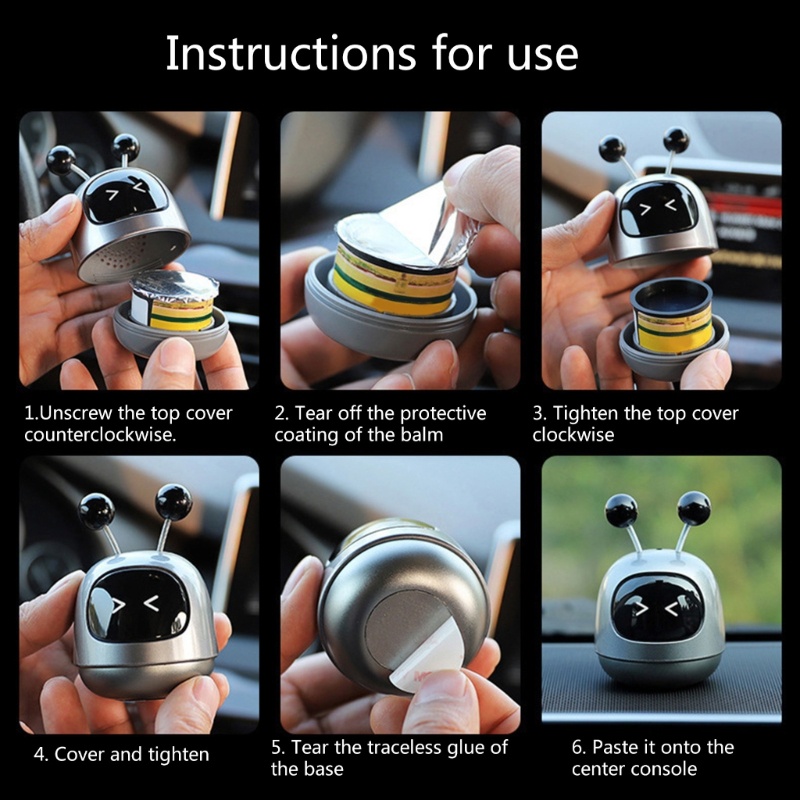 Instructions for use

1.Unscrew the top cover counterclockwise.

2. Tear off the protective coating of the balm

3. Tighten the top cover clockwise

4. Cover and tighten

5. Tear the traceless glue of the base

6. Paste it onto the center console