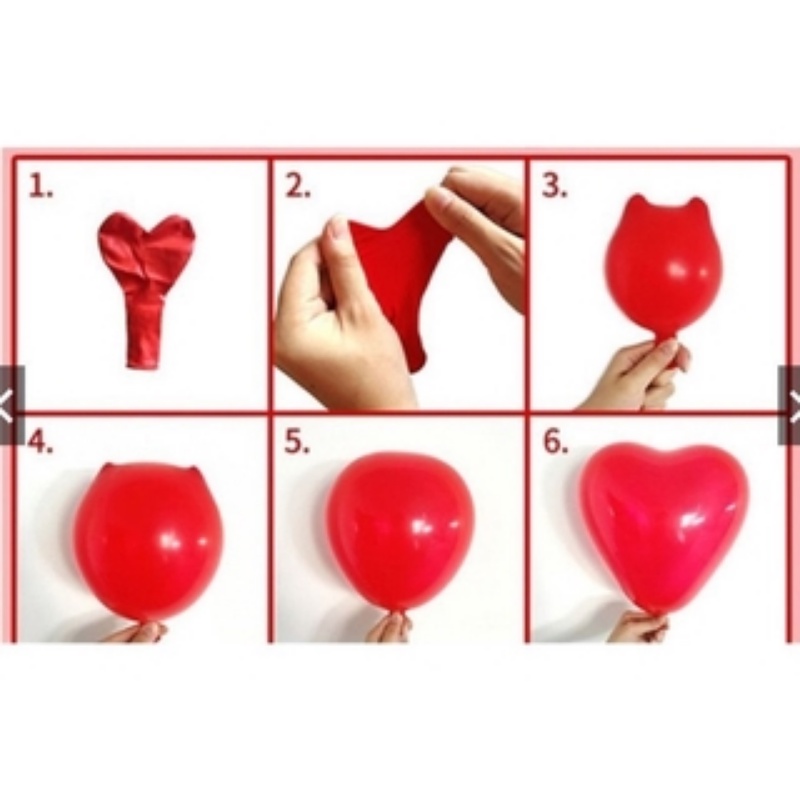 1.

2.

3.

4.

5.

6.