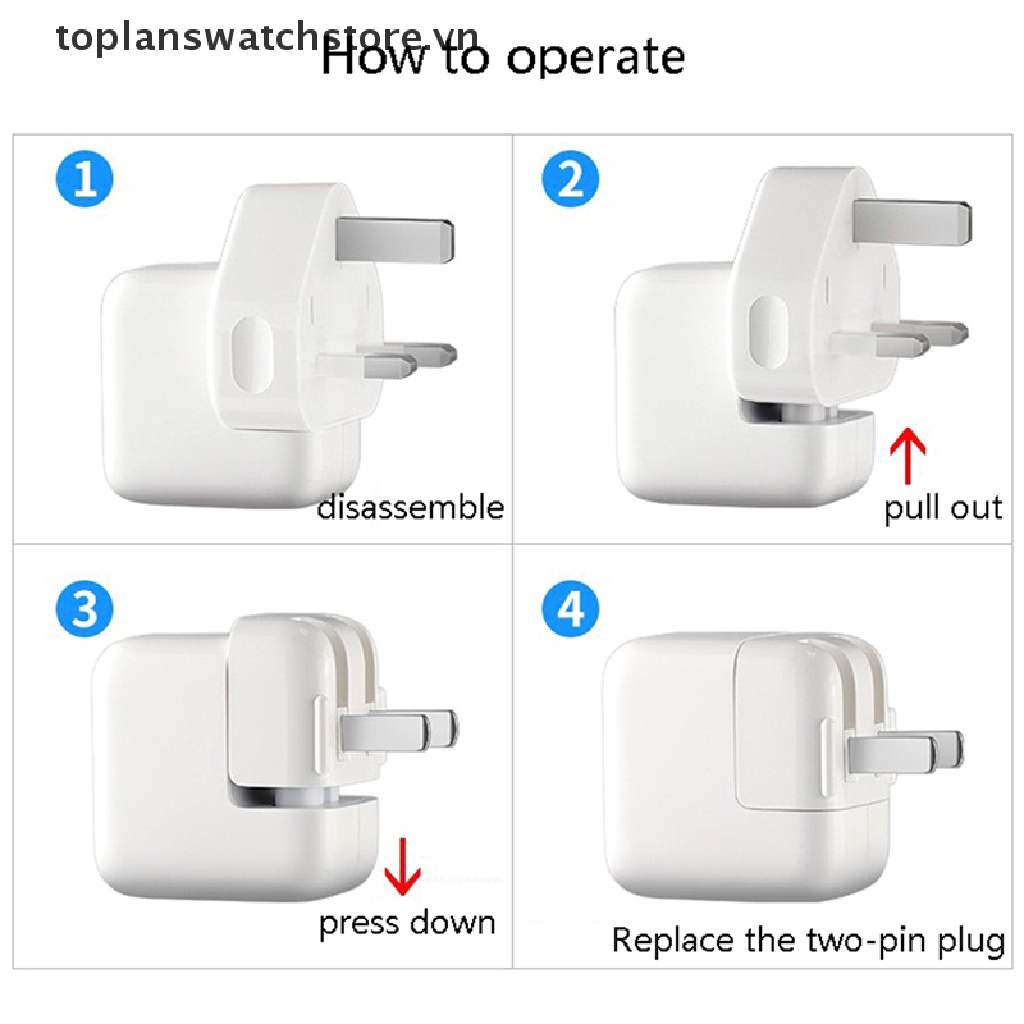 toplanswatchstore.vn

How to operate

1

disassemble

2

pull out

3

press down

4

Replace the two-pin plug