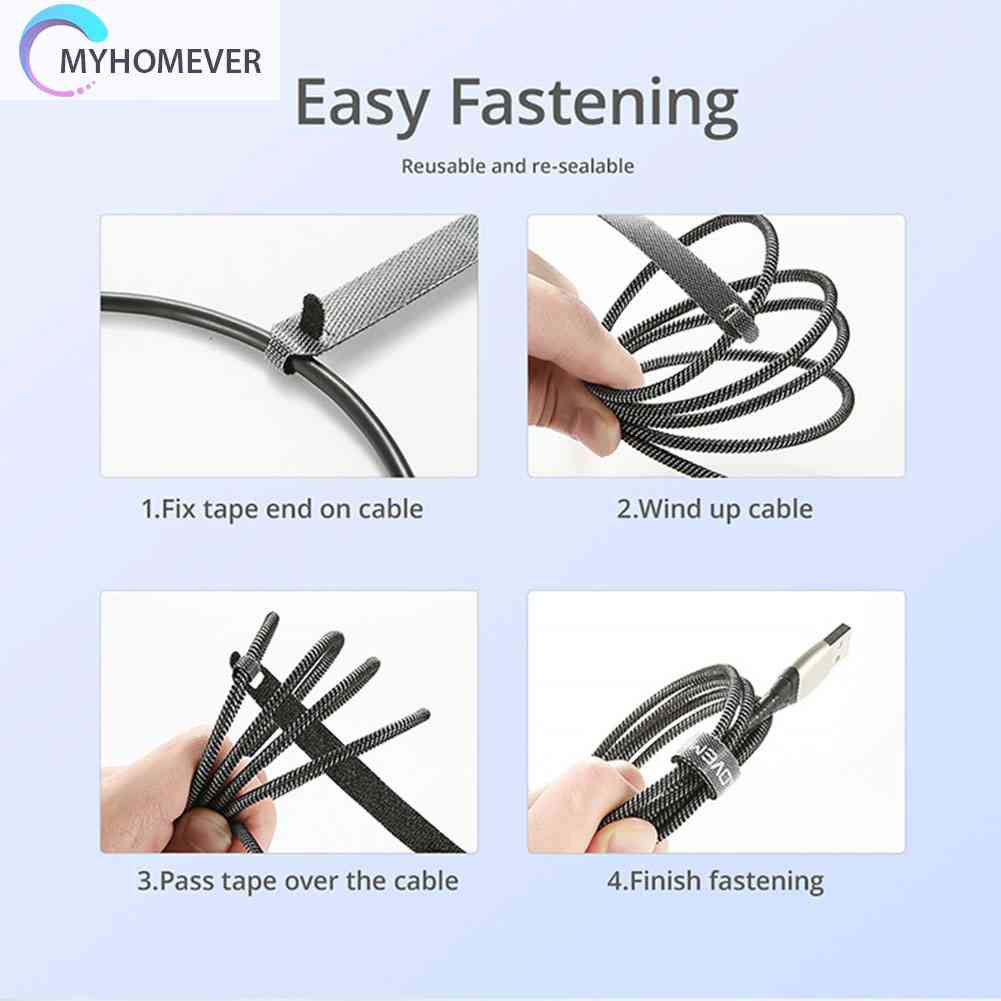 MYHOMEVER

Easy Fastening

Reusable and re-sealable

1.Fix tape end on cable

2.Wind up cable

3.Pass tape over the cable

4.Finish fastening