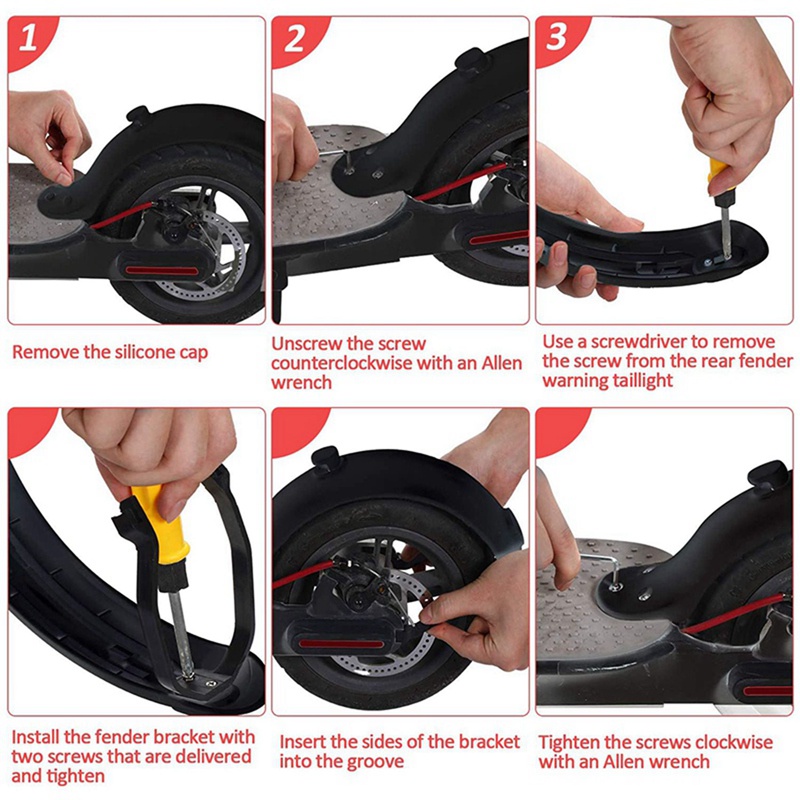 1

Remove the silicone cap

2

Unscrew the screw counterclockwise with an Allen wrench

3

Use a screwdriver to remove the screw from the rear fender warning taillight

Install the fender bracket with two screws that are delivered and tighten

Insert the sides of the bracket into the groove

Tighten the screws clockwise with an Allen wrench