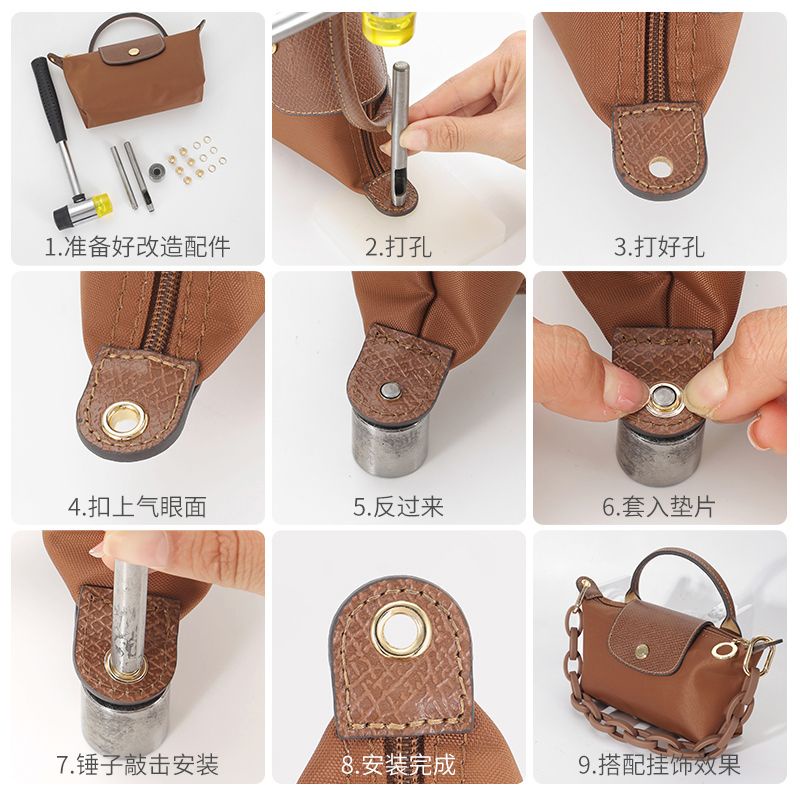 1.准备好改造配件

2.打孔

3.打好孔

4.扣上气眼面

5.反过来

6.套入垫片

7.锤子敲击安装

8.安装完成

9.搭配挂饰效果