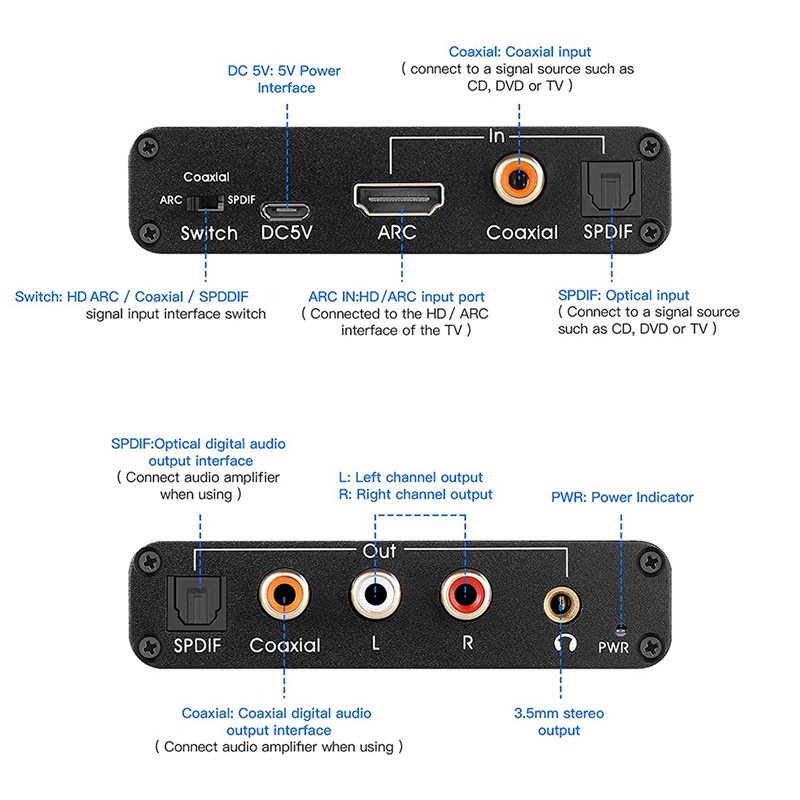 DC 5V: 5V Power Interface

Coaxial: Coaxial input
( connect to a signal source such as CD, DVD or TV )

In

Coaxial

ARC SPDIF

Switch DC5V ARC Coaxial SPDIF

Switch: HD ARC / Coaxial / SPDDIF signal input interface switch

ARC IN:HD/ARC input port
( Connected to the HD / ARC interface of the TV )

SPDIF: Optical input
( Connect to a signal source such as CD, DVD or TV )

SPDIF:Optical digital audio output interface
( Connect audio amplifier when using )

L: Left channel output
R: Right channel output

PWR: Power Indicator

Out

SPDIF Coaxial L R PWR

Coaxial: Coaxial digital audio output interface
( Connect audio amplifier when using )

3.5mm stereo output