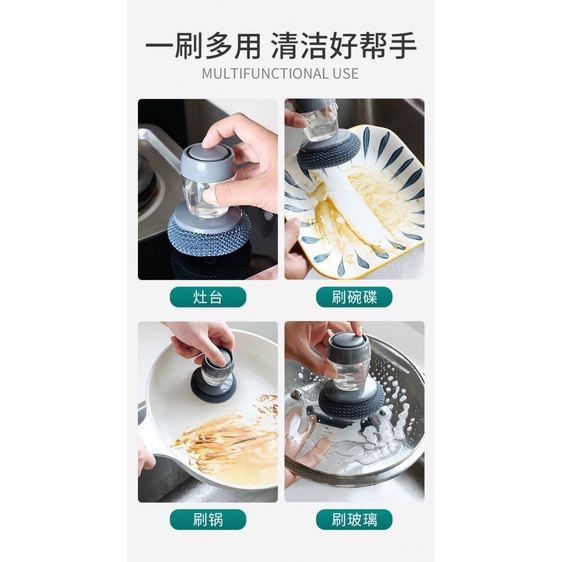 一刷多用 清洁好帮手
MULTIFUNCTIONAL USE

灶台

刷碗碟

刷锅

刷玻璃