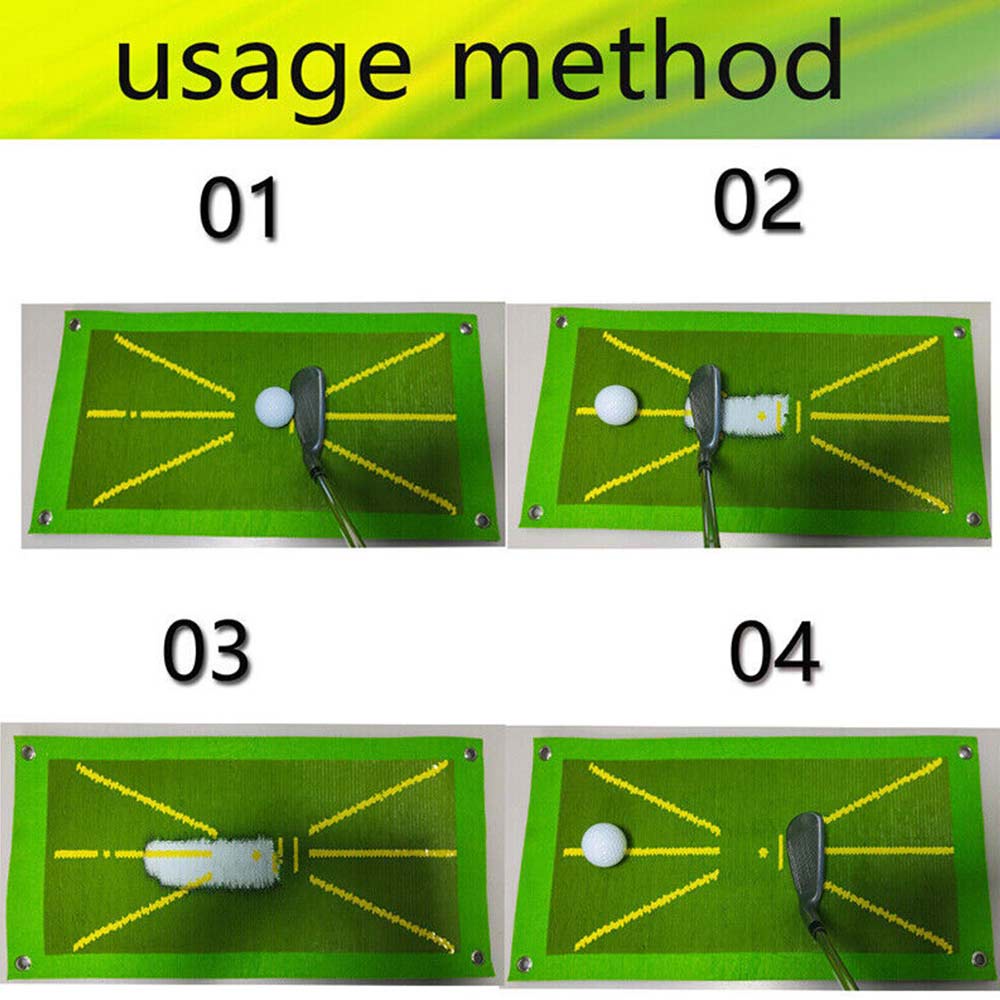 usage method

01

02

03

04