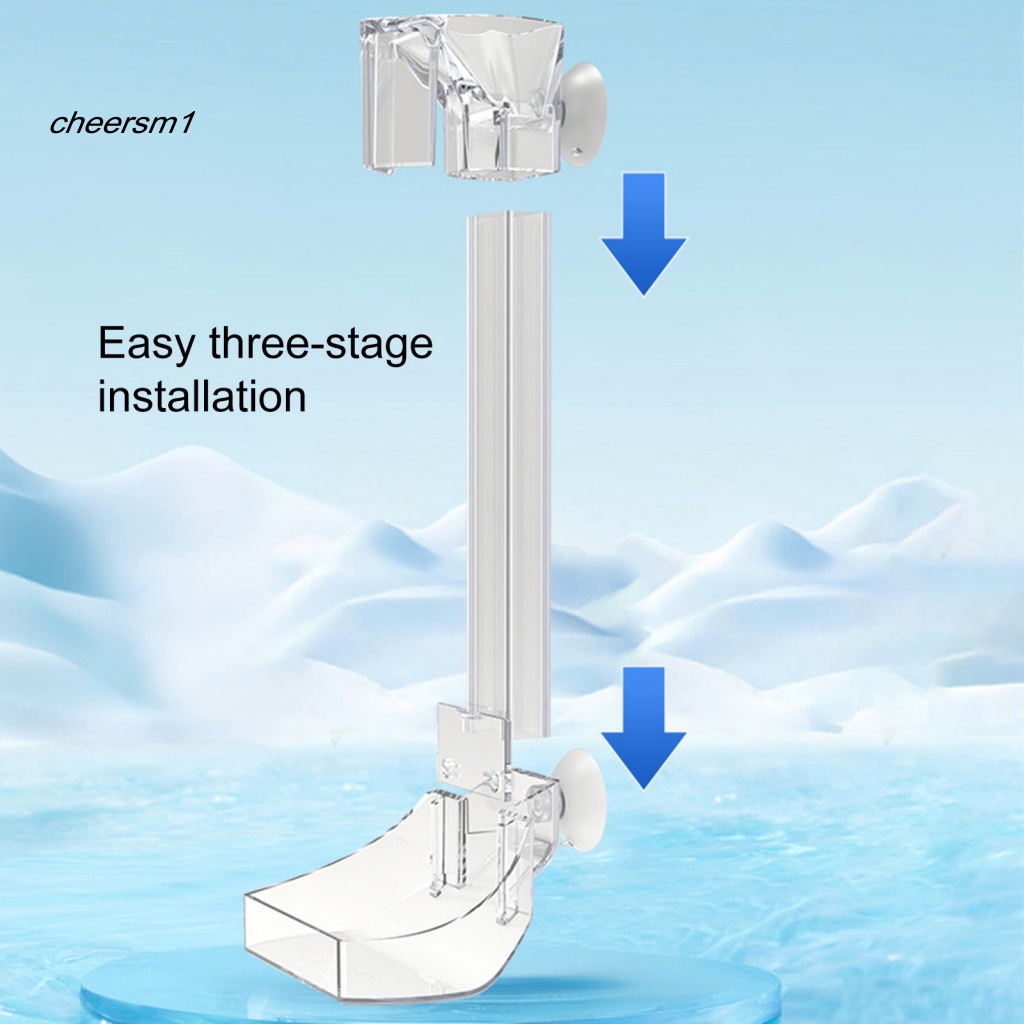 cheersm1

Easy three-stage installation