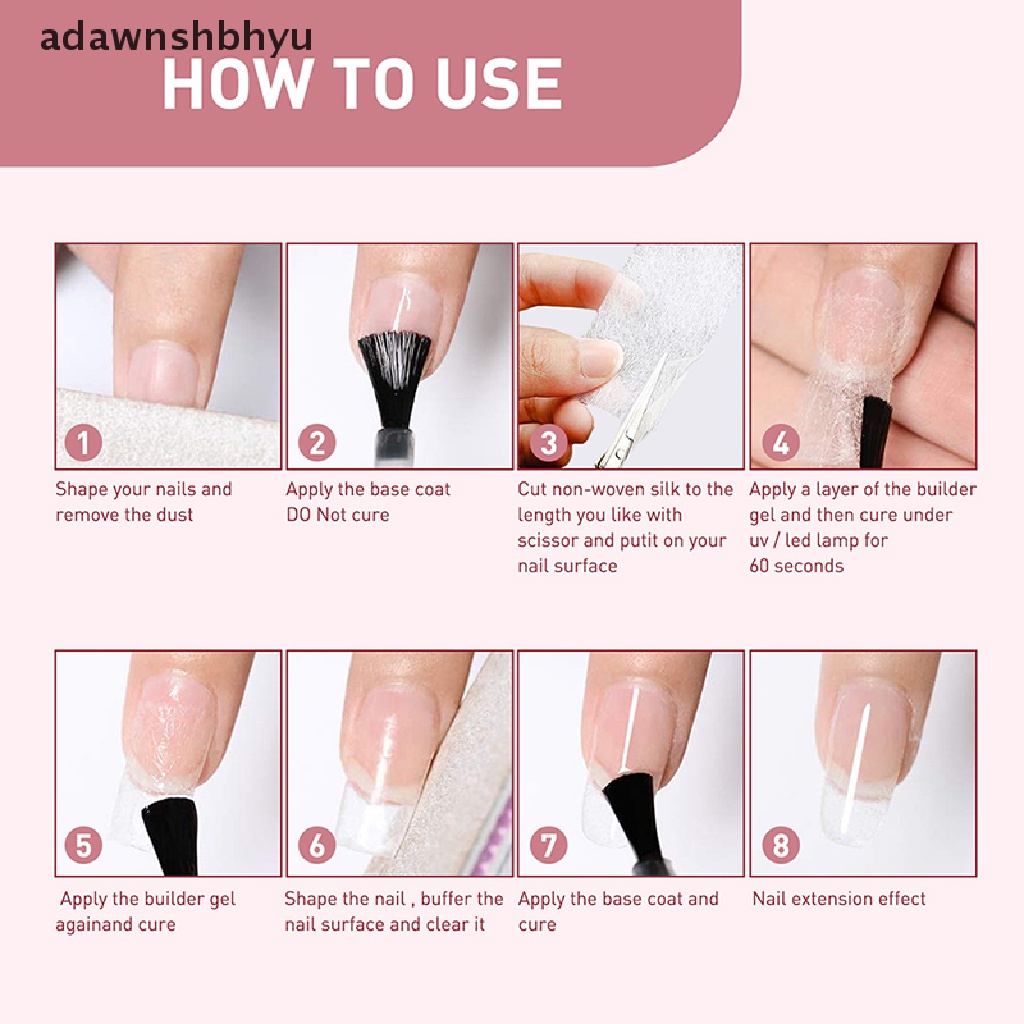 adawnshbhyu

HOW TO USE

1
Shape your nails and remove the dust

2
Apply the base coat DO Not cure

3
Cut non-woven silk to the length you like with scissor and putit on your nail surface

4
Apply a layer of the builder gel and then cure under uv / led lamp for 60 seconds

5
Apply the builder gel againand cure

6
Shape the nail , buffer the nail surface and clear it

7
Apply the base coat and cure

8
Nail extension effect